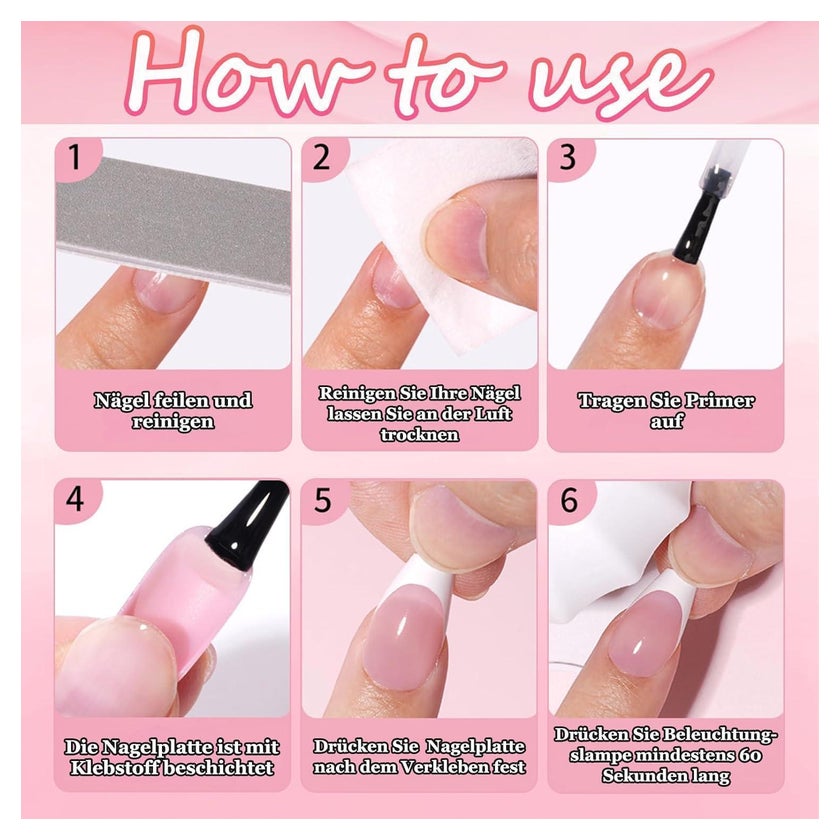 How to use

1

Nägel feilen und reinigen

2

Reinigen Sie Ihre Nägel lassen Sie an der Luft trocknen

3

Tragen Sie Primer auf

4

Die Nagelplatte ist mit Klebstoff beschichtet

5

Drücken Sie Nagelplatte nach dem Verkleben fest

6

Drücken Sie Beleuchtungslampe mindestens 60 Sekunden lang