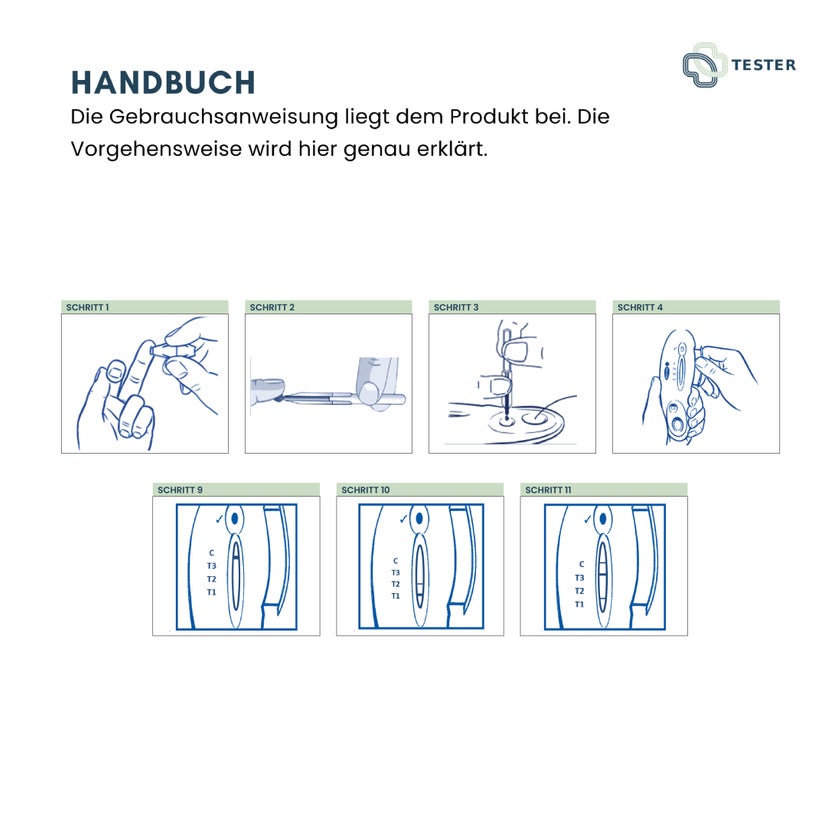 TESTER

HANDBUCH

Die Gebrauchsanweisung liegt dem Produkt bei. Die Vorgehensweise wird hier genau erklärt.

SCHRITT 1

SCHRITT 2

SCHRITT 3

SCHRITT 4

SCHRITT 9

C
T3
T2
T1

SCHRITT 10

C
T3
T2
T1

SCHRITT 11

C
T3
T2
T1