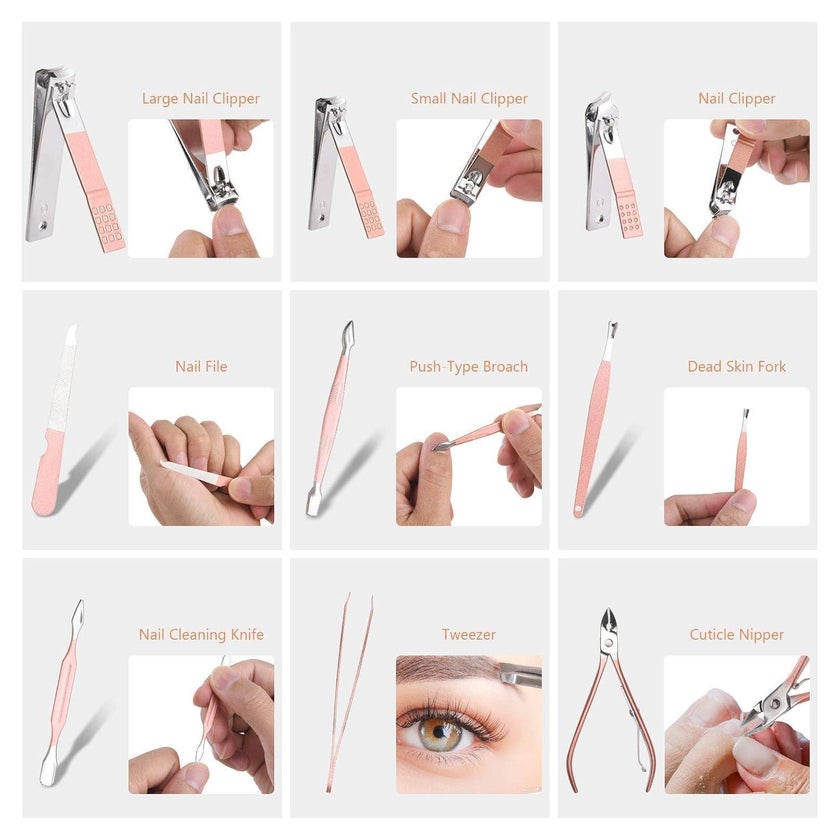 Large Nail Clipper

Small Nail Clipper

Nail Clipper

Nail File

Push-Type Broach

Dead Skin Fork

Nail Cleaning Knife

Tweezer

Cuticle Nipper