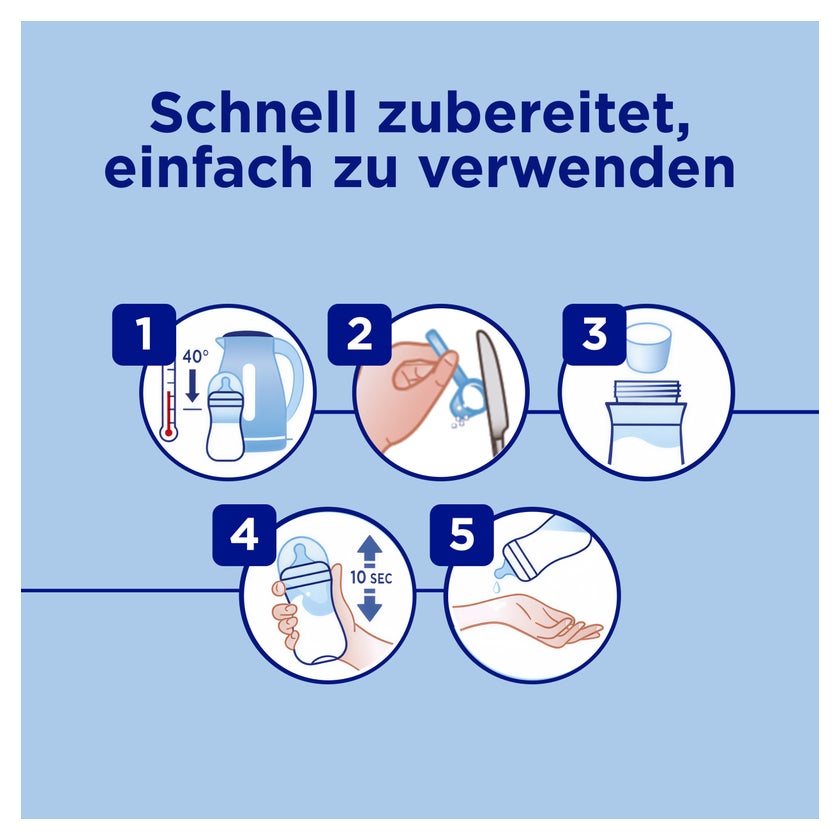 Schnell zubereitet, einfach zu verwenden

1

40°

2

3

4

10 SEC

5