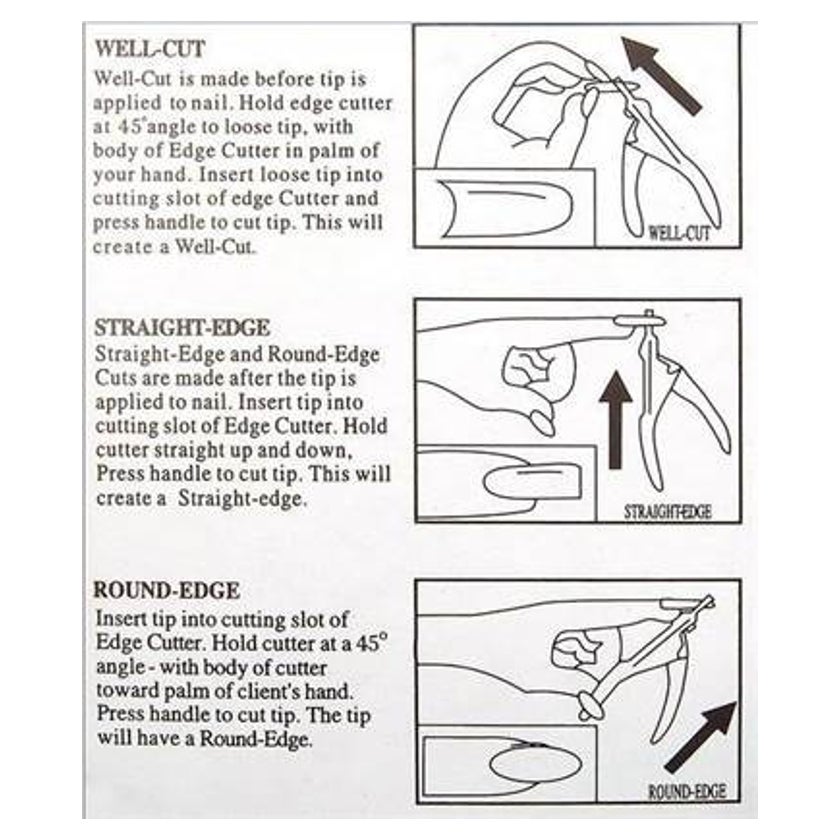 WELL-CUT
Well-Cut is made before tip is applied to nail. Hold edge cutter at 45°angle to loose tip, with body of Edge Cutter in palm of your hand. Insert loose tip into cutting slot of edge Cutter and press handle to cut tip. This will create a Well-Cut.

WELL-CUT

STRAIGHT-EDGE
Straight-Edge and Round-Edge Cuts are made after the tip is applied to nail. Insert tip into cutting slot of Edge Cutter. Hold cutter straight up and down, Press handle to cut tip. This will create a Straight-edge.

STRAIGHT-EDGE

ROUND-EDGE
Insert tip into cutting slot of Edge Cutter. Hold cutter at a 45° angle - with body of cutter toward palm of client's hand. Press handle to cut tip. The tip will have a Round-Edge.

ROUND-EDGE