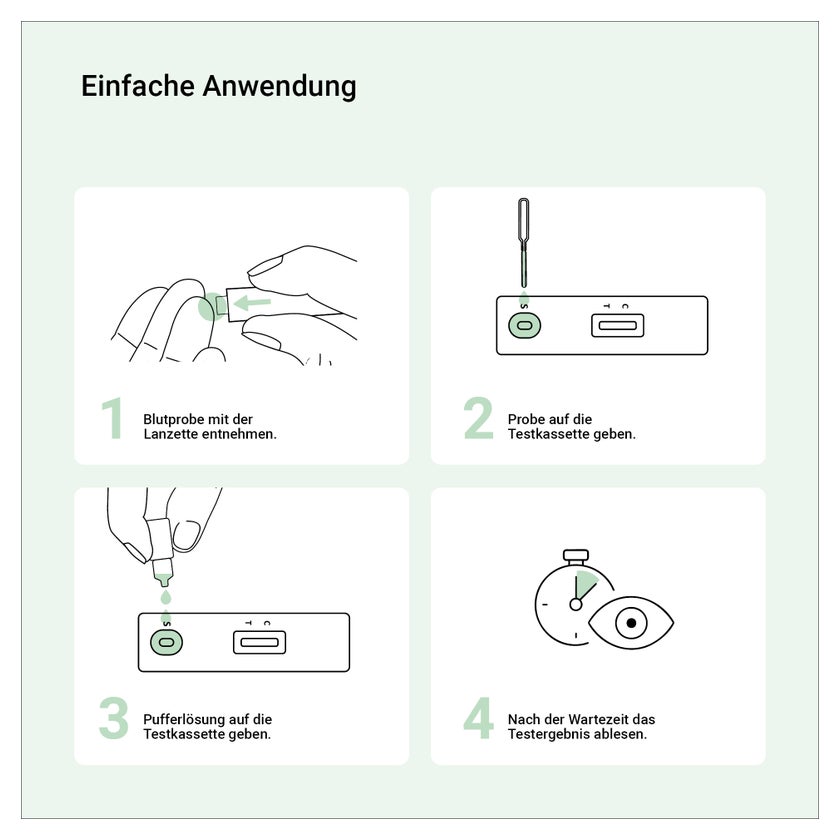 Einfache Anwendung

1 Blutprobe mit der Lanzette entnehmen.

S T C

2 Probe auf die Testkassette geben.

S T C

3 Pufferlösung auf die Testkassette geben.

4 Nach der Wartezeit das Testergebnis ablesen.