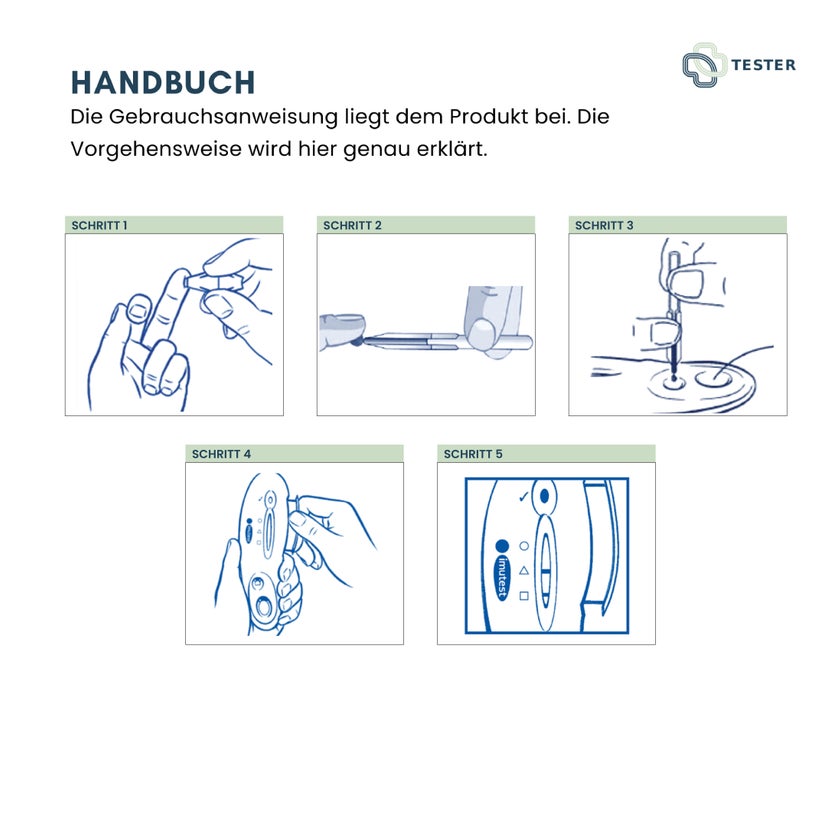 TESTER

HANDBUCH

Die Gebrauchsanweisung liegt dem Produkt bei. Die Vorgehensweise wird hier genau erklärt.

SCHRITT 1

SCHRITT 2

SCHRITT 3

SCHRITT 4

SCHRITT 5

imutest