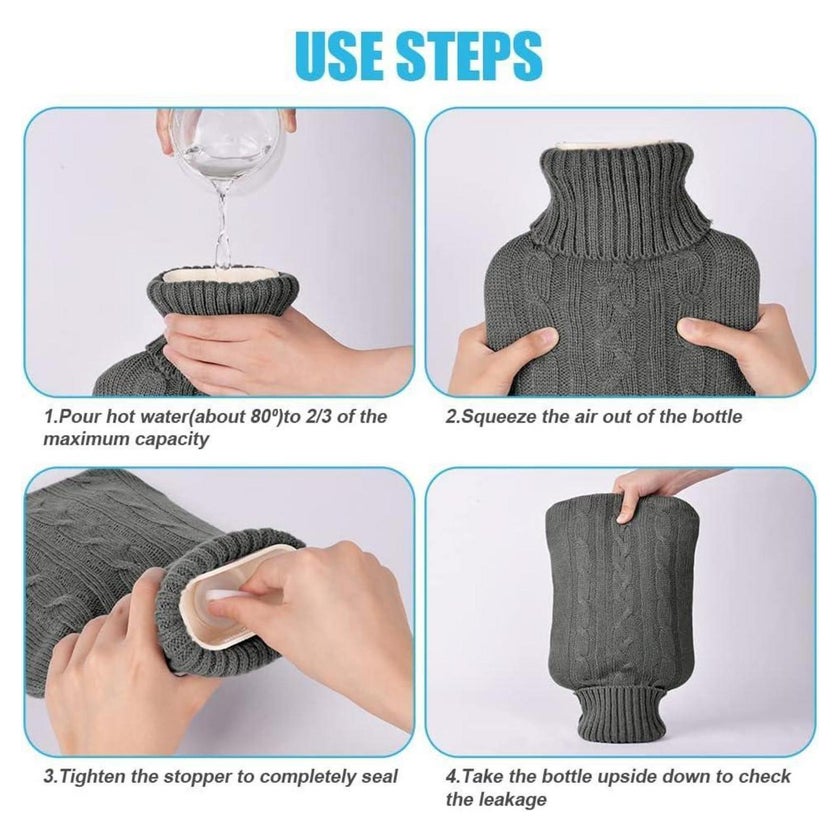 USE STEPS

1.Pour hot water(about 80º)to 2/3 of the maximum capacity

2.Squeeze the air out of the bottle

3.Tighten the stopper to completely seal

4.Take the bottle upside down to check the leakage