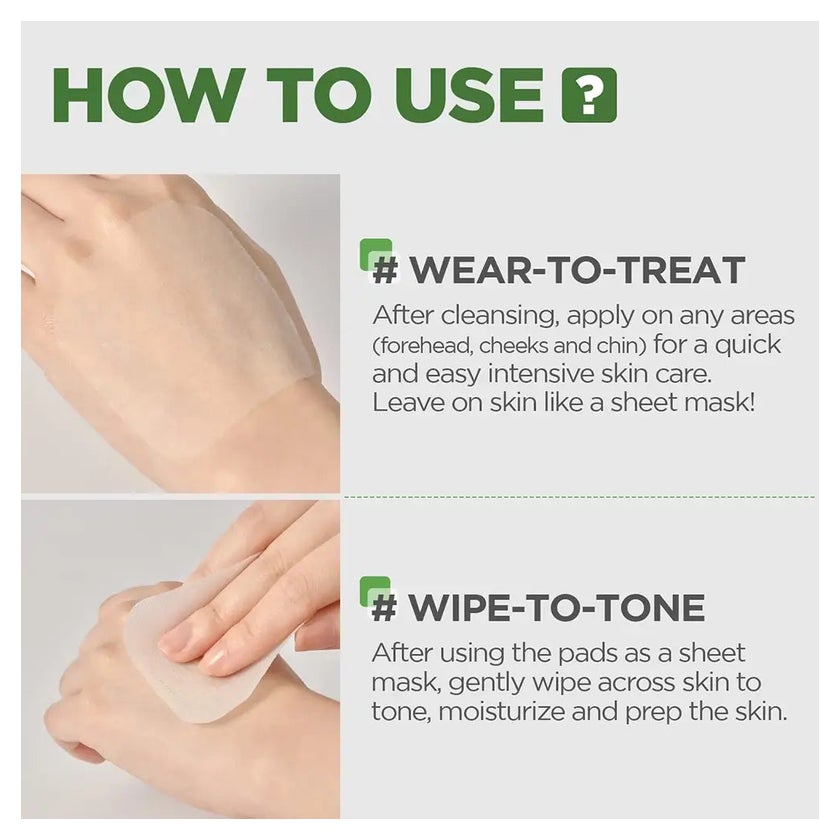 HOW TO USE ?

# WEAR-TO-TREAT

After cleansing, apply on any areas (forehead, cheeks and chin) for a quick and easy intensive skin care. Leave on skin like a sheet mask!

# WIPE-TO-TONE

After using the pads as a sheet mask, gently wipe across skin to tone, moisturize and prep the skin.