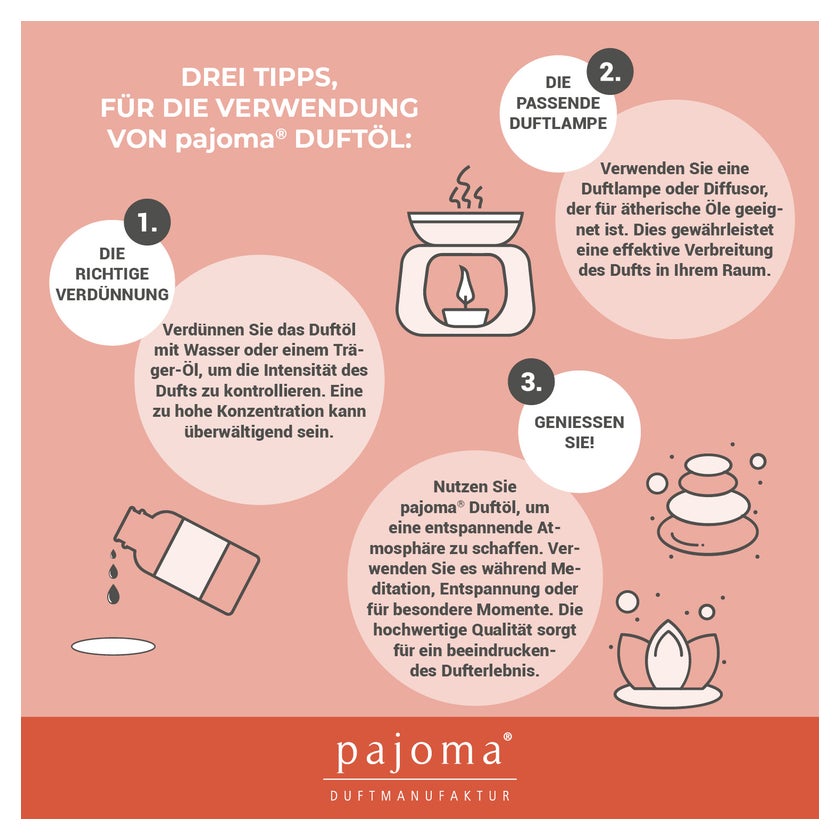 DREI TIPPS, FÜR DIE VERWENDUNG VON pajoma® DUFTÖL:

1.

DIE RICHTIGE VERDÜNNUNG

Verdünnen Sie das Duftöl mit Wasser oder einem Träger-Öl, um die Intensität des Dufts zu kontrollieren. Eine zu hohe Konzentration kann überwältigend sein.

2.

DIE PASSENDE DUFTLAMPE

Verwenden Sie eine Duftlampe oder Diffusor, der für ätherische Öle geeignet ist. Dies gewährleistet eine effektive Verbreitung des Dufts in Ihrem Raum.

3.

GENIESSEN SIE!

Nutzen Sie pajoma® Duftöl, um eine entspannende Atmosphäre zu schaffen. Verwenden Sie es während Meditation, Entspannung oder für besondere Momente. Die hochwertige Qualität sorgt für ein beeindruckendes Dufterlebnis.

pajoma®

DUFTMANUFAKTUR