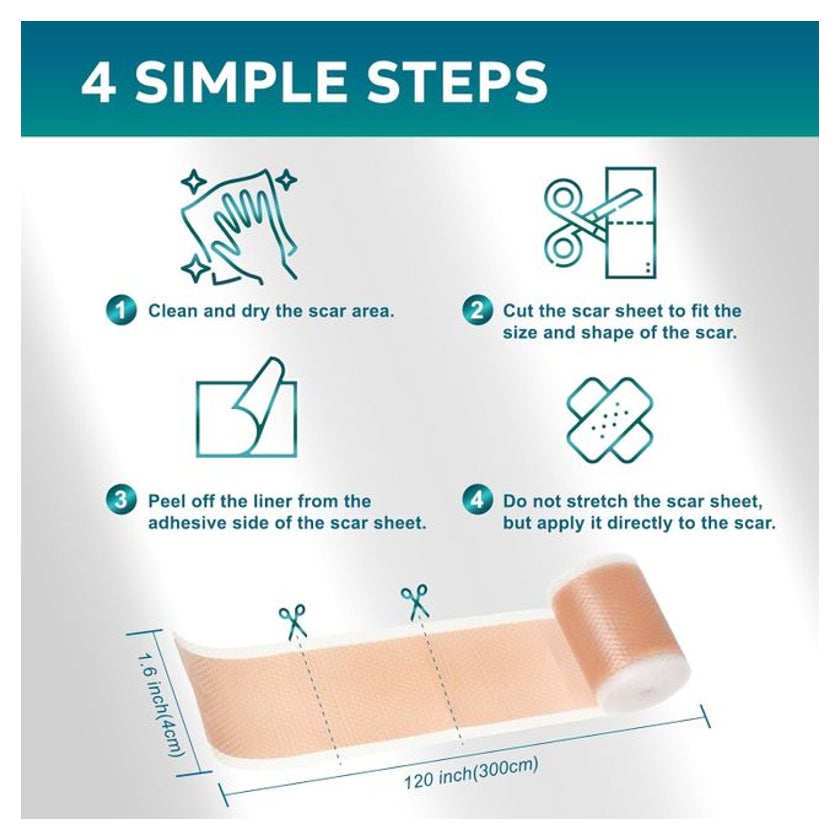 4 SIMPLE STEPS

1 Clean and dry the scar area.

2 Cut the scar sheet to fit the size and shape of the scar.

3 Peel off the liner from the adhesive side of the scar sheet.

4 Do not stretch the scar sheet, but apply it directly to the scar.

1.6 inch(4cm)

120 inch(300cm)