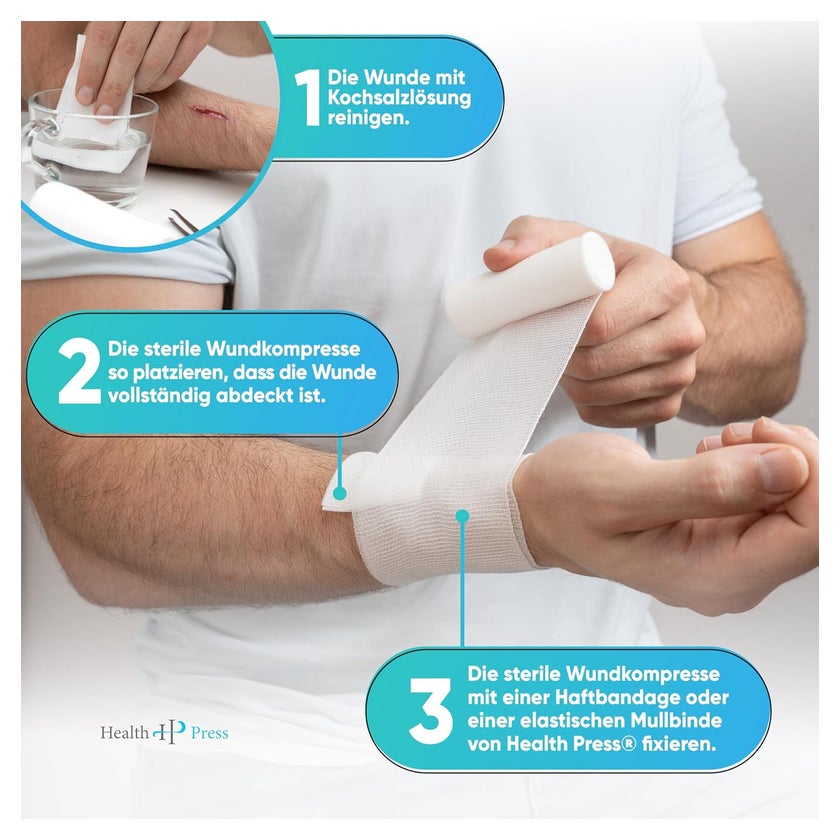 1 Die Wunde mit Kochsalzlösung reinigen.

2 Die sterile Wundkompresse so platzieren, dass die Wunde vollständig abdeckt ist.

3 Die sterile Wundkompresse mit einer Haftbandage oder einer elastischen Mullbinde von Health Press® fixieren.

Health HP Press