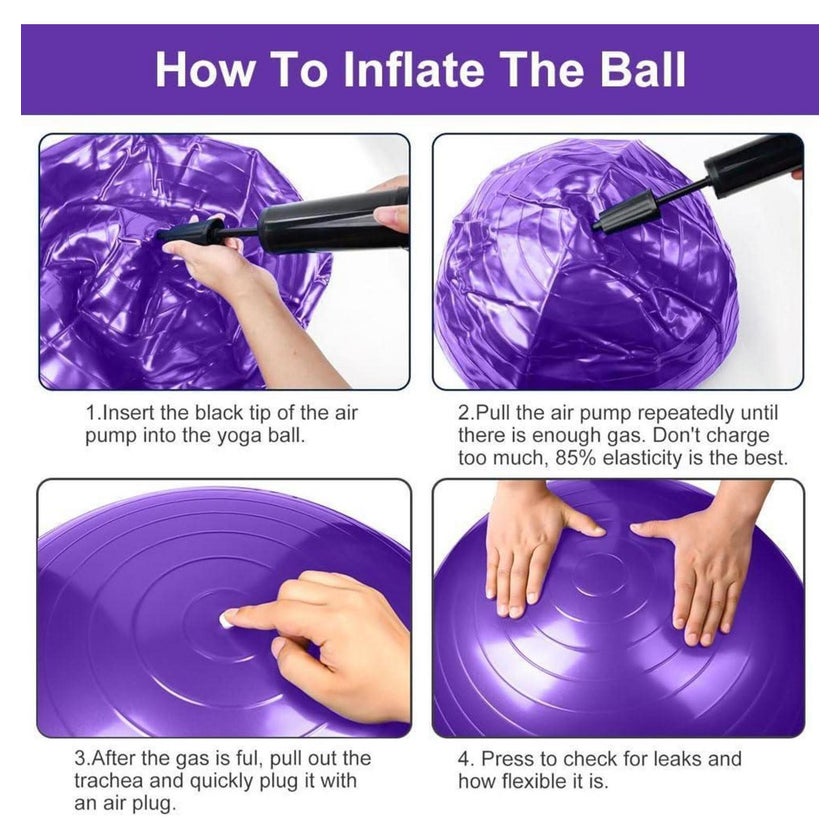 How To Inflate The Ball

1.Insert the black tip of the air pump into the yoga ball.

2.Pull the air pump repeatedly until there is enough gas. Don't charge too much, 85% elasticity is the best.

3.After the gas is ful, pull out the trachea and quickly plug it with an air plug.

4. Press to check for leaks and how flexible it is.