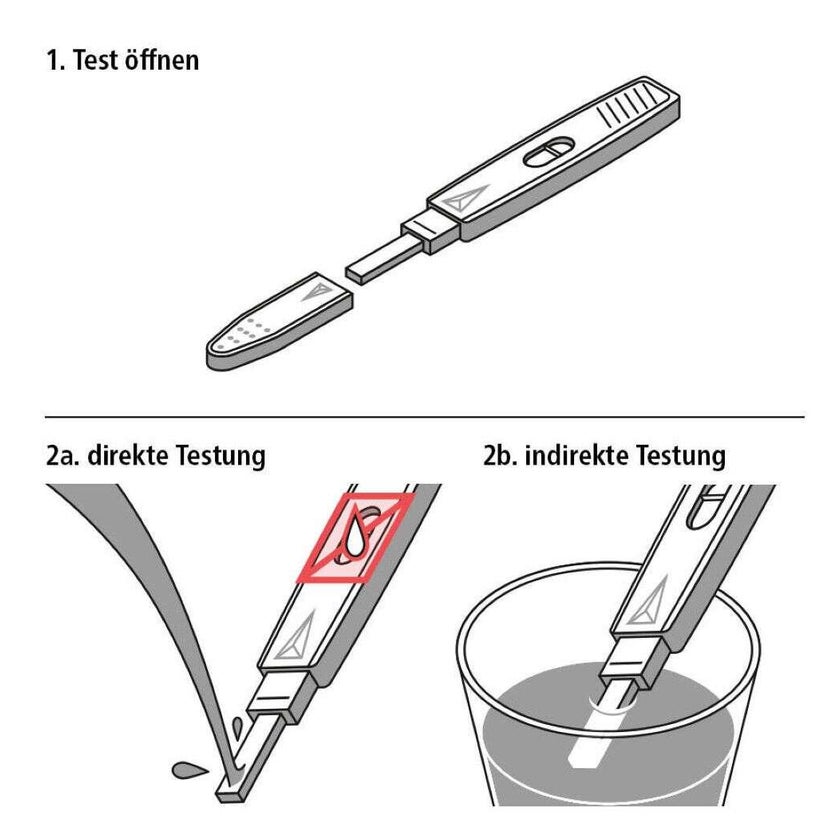 1. Test öffnen

2a. direkte Testung

2b. indirekte Testung