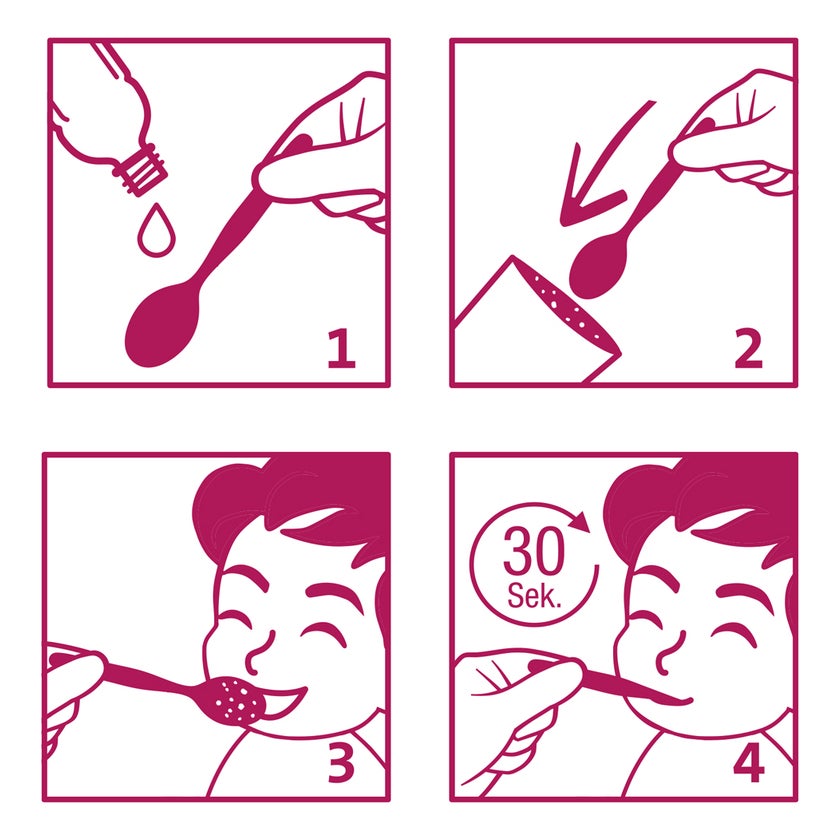 1

2

3

30
Sek.

4