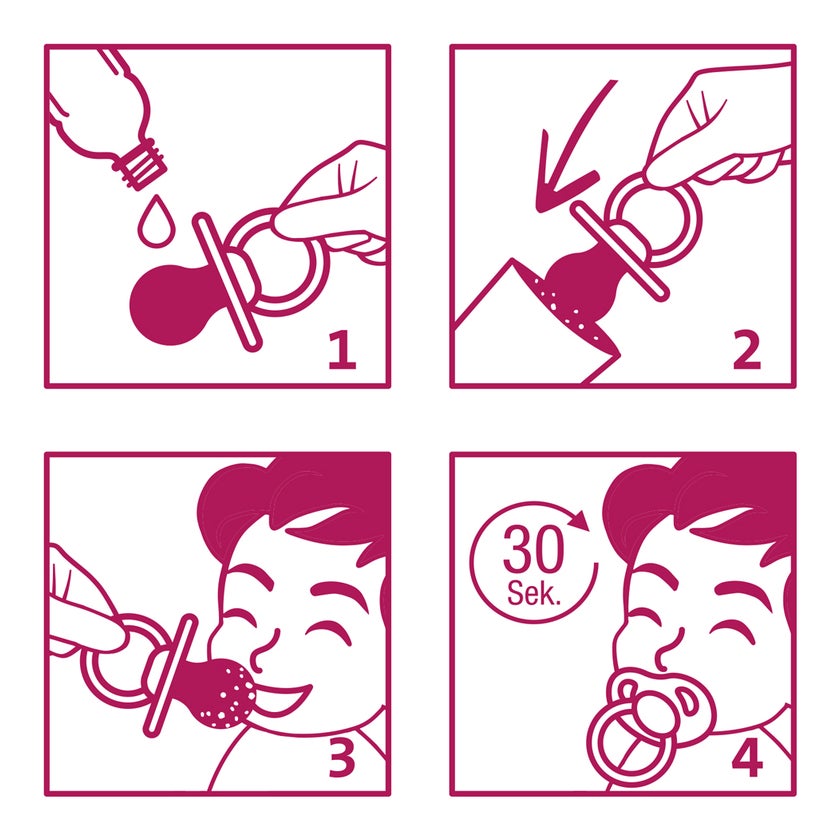 1

2

3

30
Sek.

4