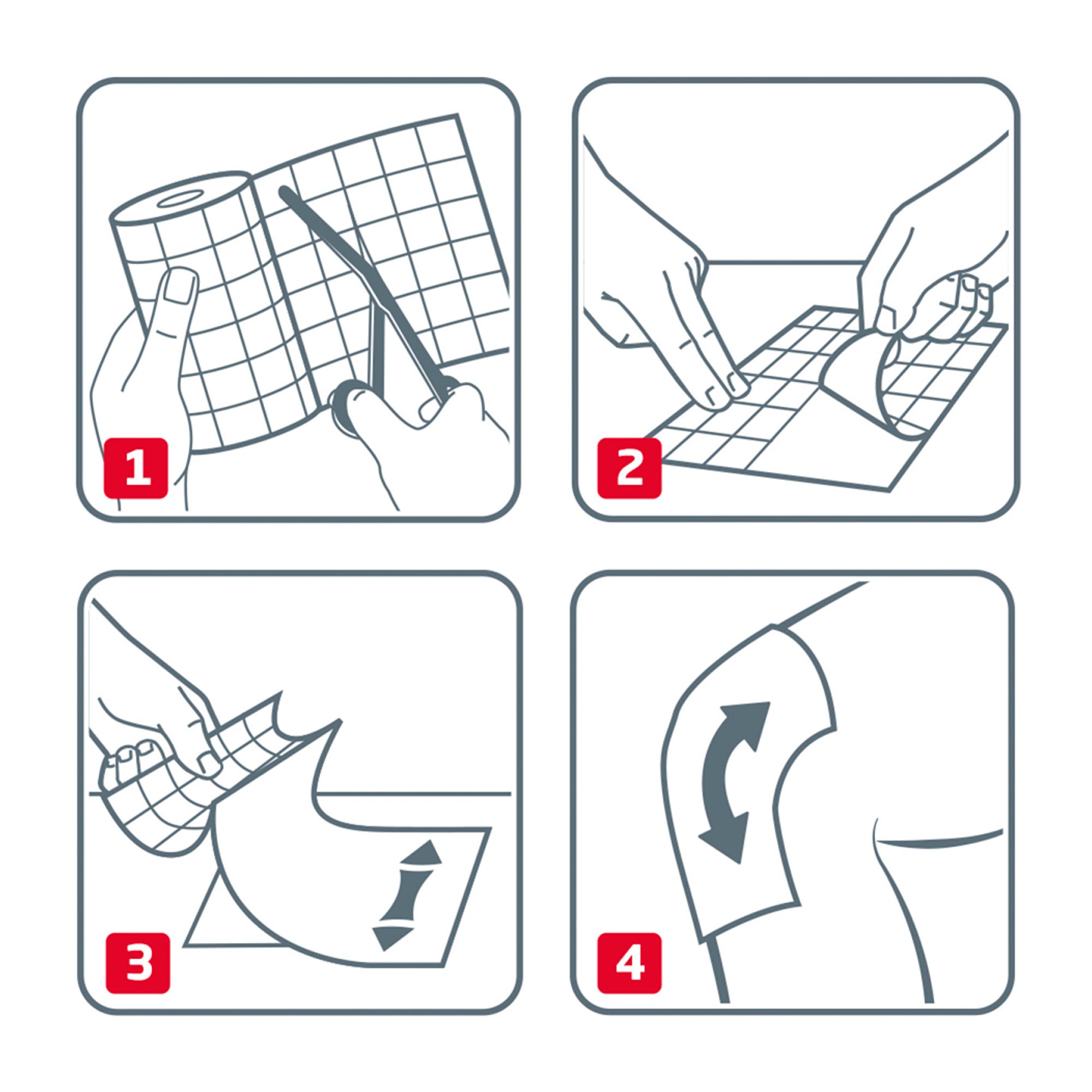 1

2

3

4