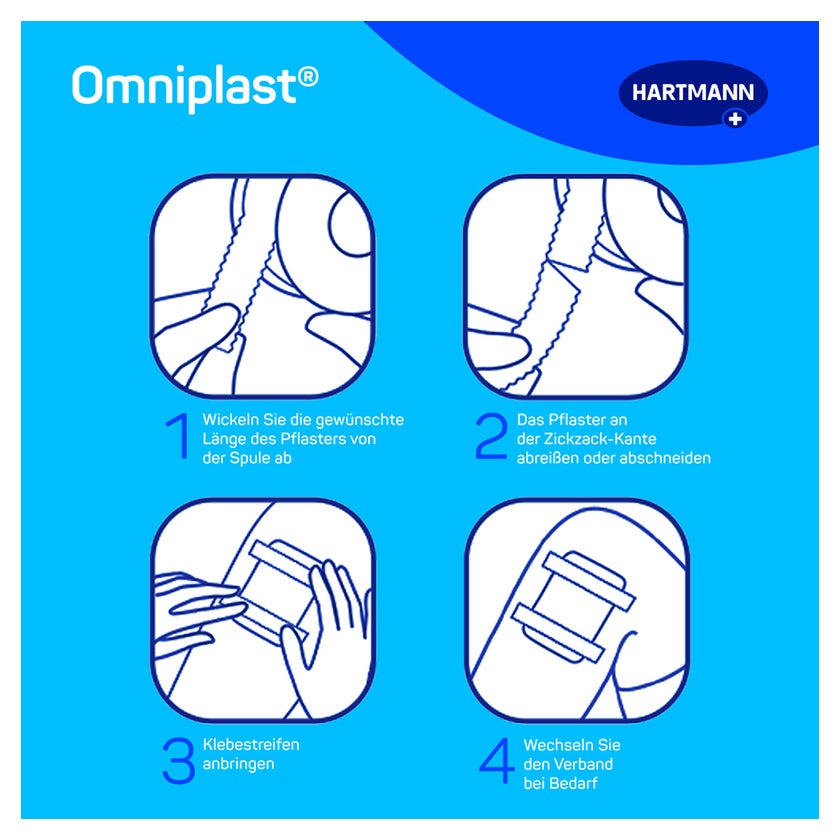 Omniplast®

HARTMANN

1 Wickeln Sie die gewünschte Länge des Pflasters von der Spule ab

2 Das Pflaster an der Zickzack-Kante abreißen oder abschneiden

3 Klebestreifen anbringen

4 Wechseln Sie den Verband bei Bedarf