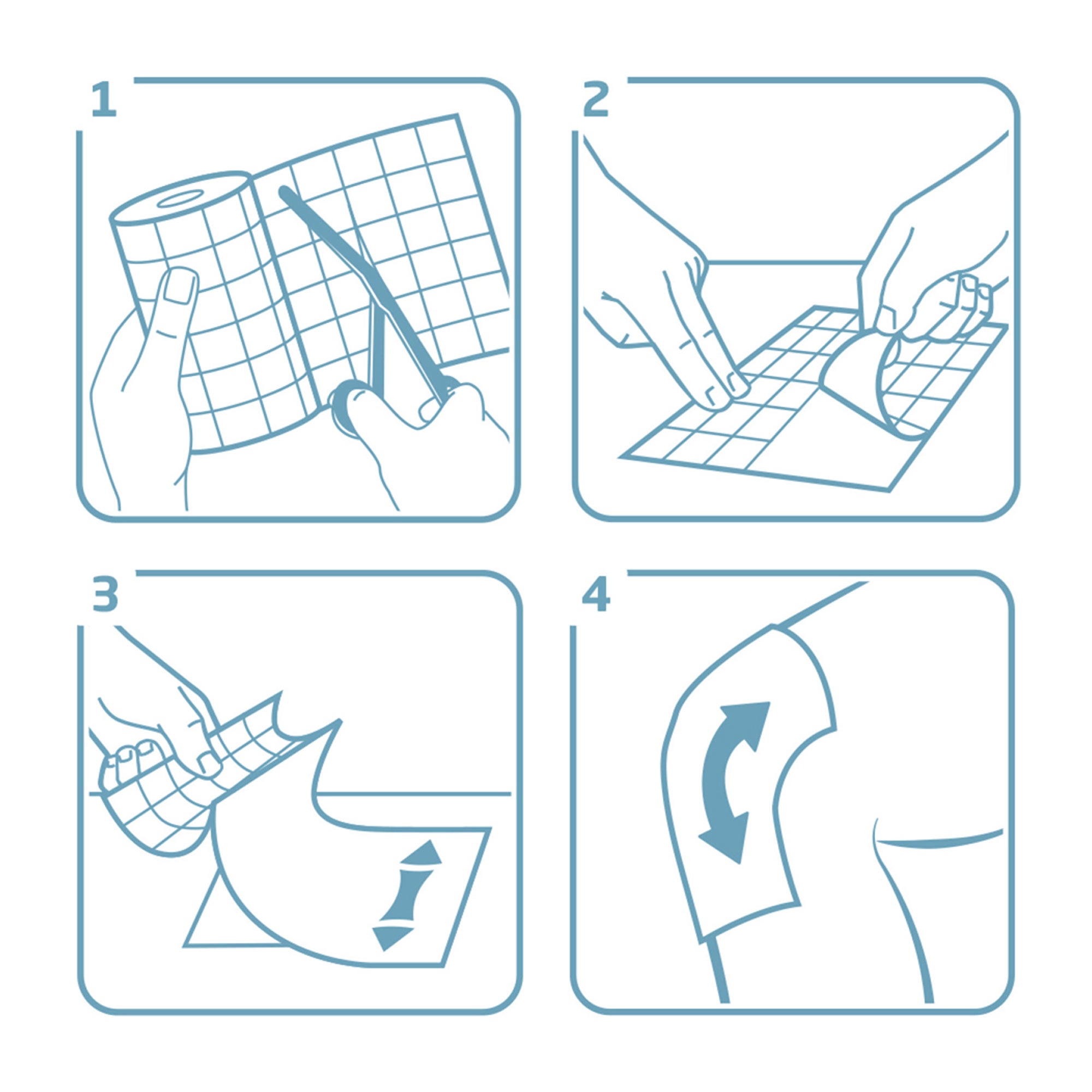 1

2

3

4