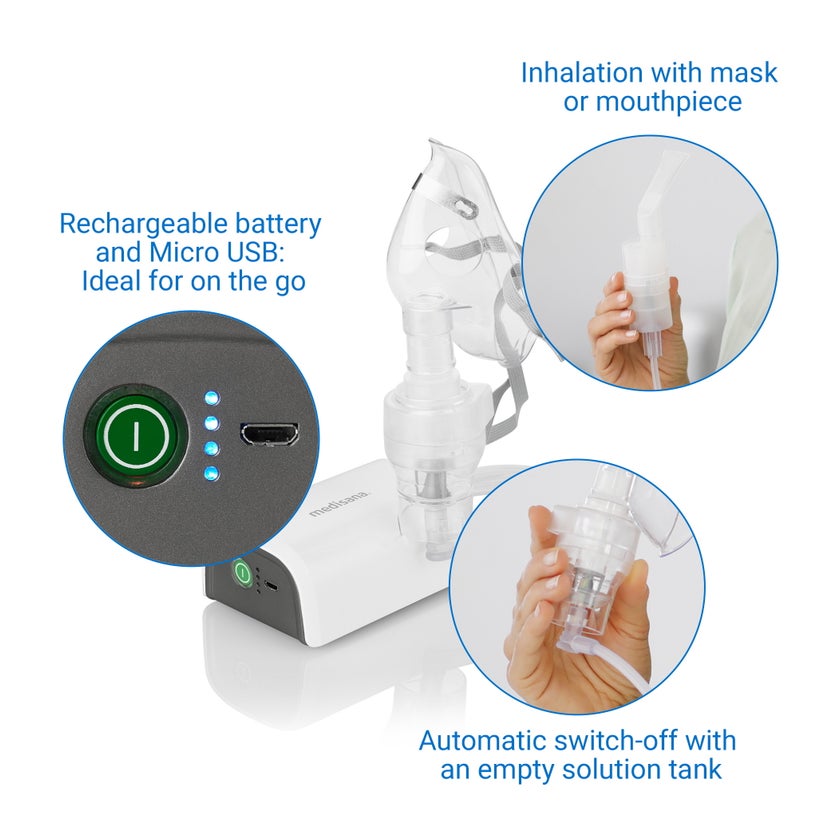 Inhalation with mask or mouthpiece

Rechargeable battery and Micro USB: Ideal for on the go

medisana

Automatic switch-off with an empty solution tank