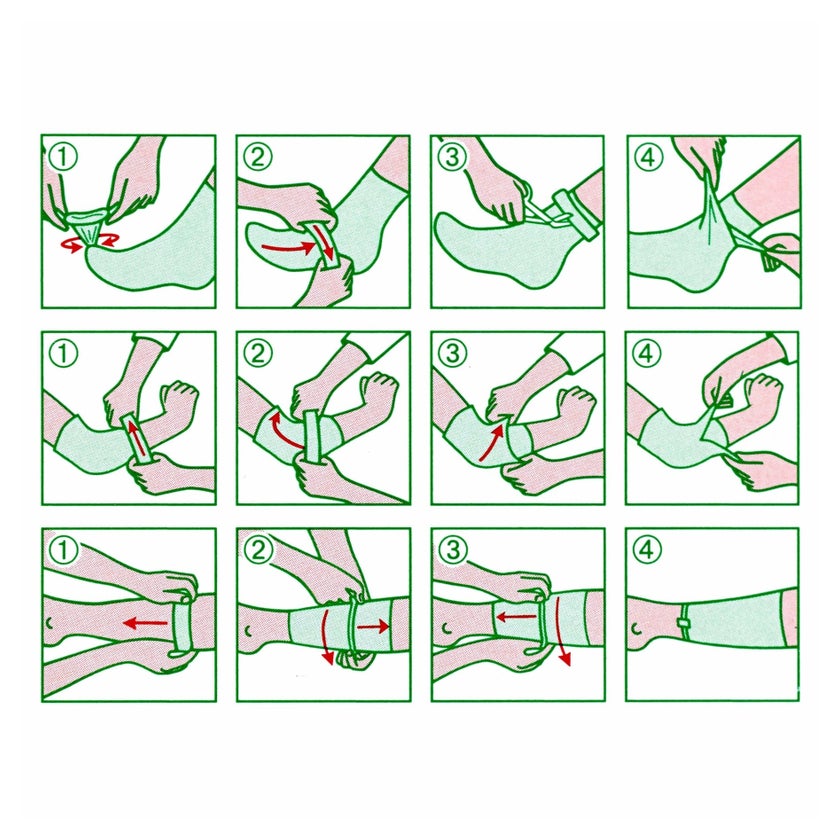 ①
②
③
④
①
②
③
④
①
②
③
④