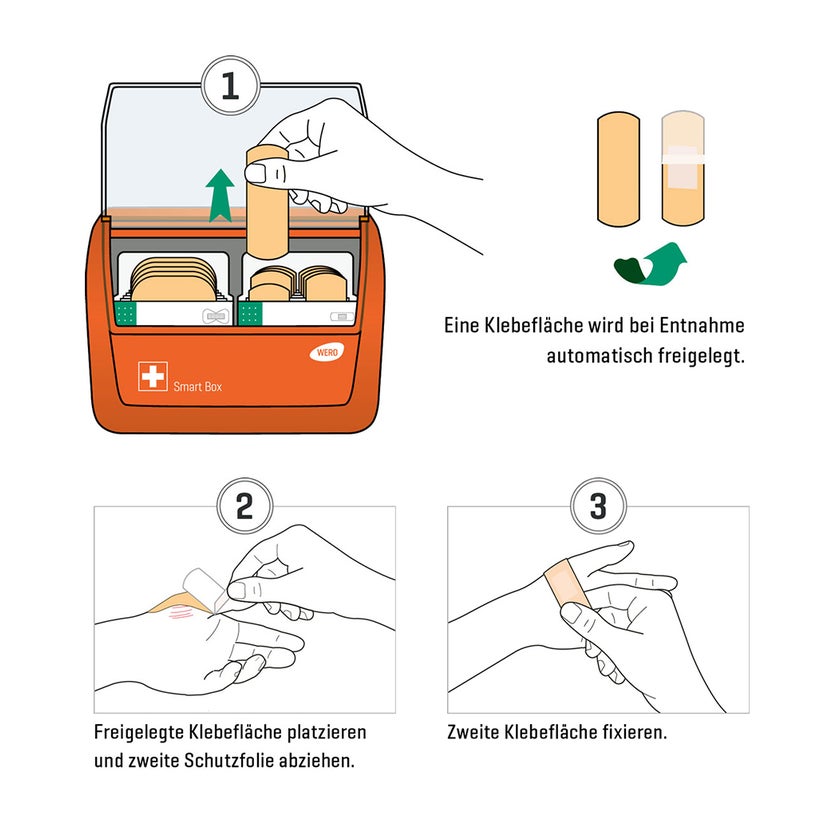 1

WERO

Smart Box

Eine Klebefläche wird bei Entnahme automatisch freigelegt.

2

Freigelegte Klebefläche platzieren und zweite Schutzfolie abziehen.

3

Zweite Klebefläche fixieren.