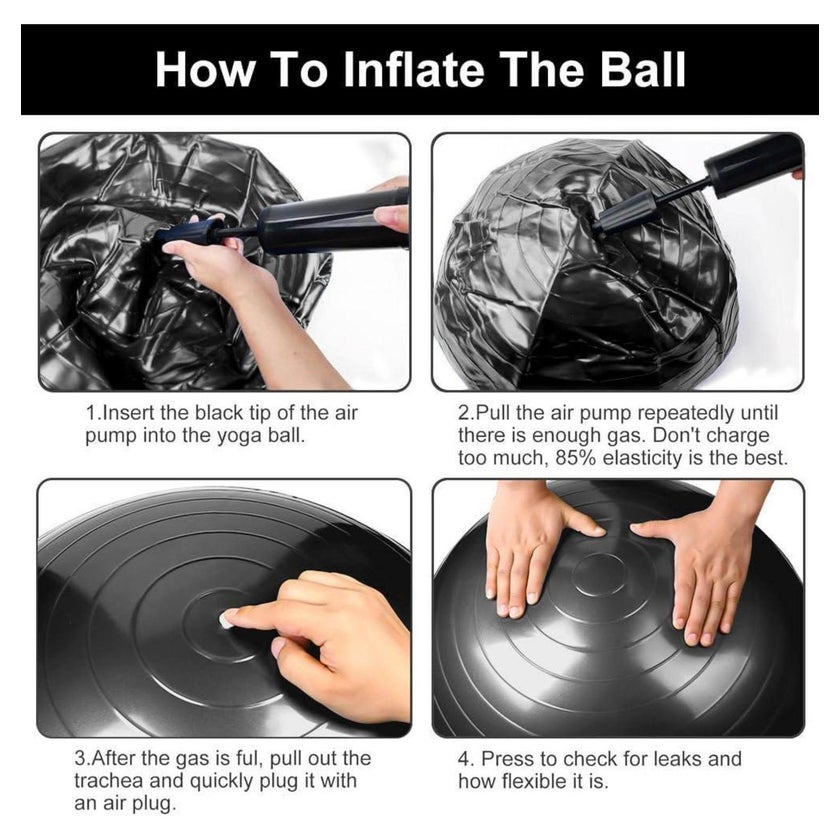 How To Inflate The Ball

1.Insert the black tip of the air pump into the yoga ball.

2.Pull the air pump repeatedly until there is enough gas. Don't charge too much, 85% elasticity is the best.

3.After the gas is ful, pull out the trachea and quickly plug it with an air plug.

4. Press to check for leaks and how flexible it is.