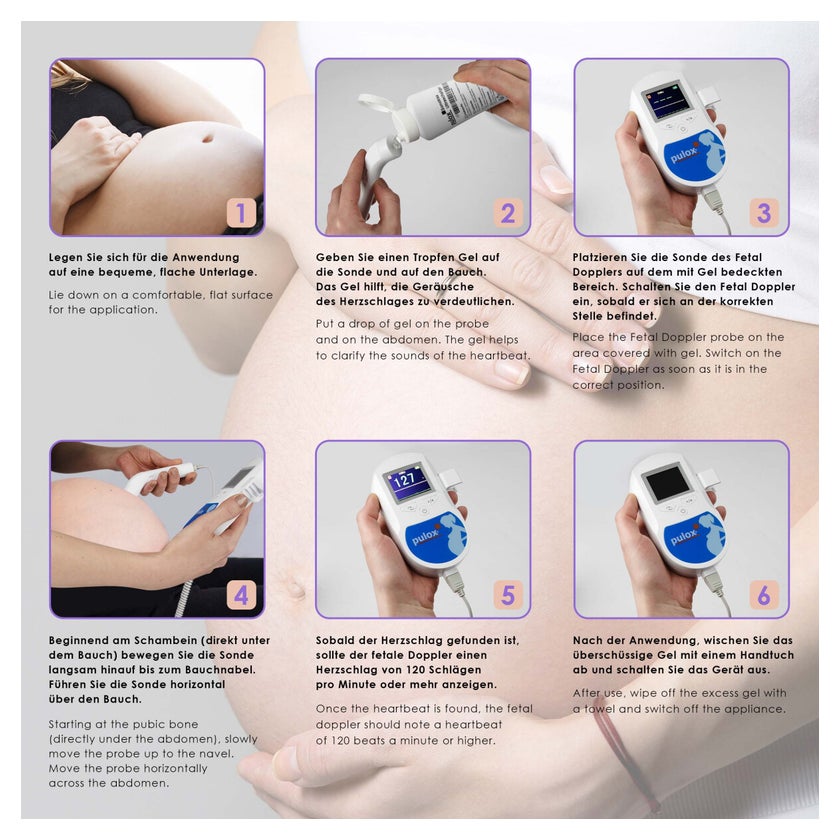 1

Legen Sie sich für die Anwendung auf eine bequeme, flache Unterlage.

Lie down on a comfortable, flat surface for the application.

2

Geben Sie einen Tropfen Gel auf die Sonde und auf den Bauch. Das Gel hilft, die Geräusche des Herzschlages zu verdeutlichen.

Put a drop of gel on the probe and on the abdomen. The gel helps to clarify the sounds of the heartbeat.

pulox

3

Platzieren Sie die Sonde des Fetal Dopplers auf dem mit Gel bedeckten Bereich. Schalten Sie den Fetal Doppler ein, sobald er sich an der korrekten Stelle befindet.

Place the Fetal Doppler probe on the area covered with gel. Switch on the Fetal Doppler as soon as it is in the correct position.

4

Beginnend am Schambein (direkt unter dem Bauch) bewegen Sie die Sonde langsam hinauf bis zum Bauchnabel. Führen Sie die Sonde horizontal über den Bauch.

Starting at the pubic bone (directly under the abdomen), slowly move the probe up to the navel. Move the probe horizontally across the abdomen.

127

pulox

5

Sobald der Herzschlag gefunden ist, sollte der fetale Doppler einen Herzschlag von 120 Schlägen pro Minute oder mehr anzeigen.

Once the heartbeat is found, the fetal doppler should note a heartbeat of 120 beats a minute or higher.

pulox

6

Nach der Anwendung, wischen Sie das überschüssige Gel mit einem Handtuch ab und schalten Sie das Gerät aus.

After use, wipe off the excess gel with a towel and switch off the appliance.