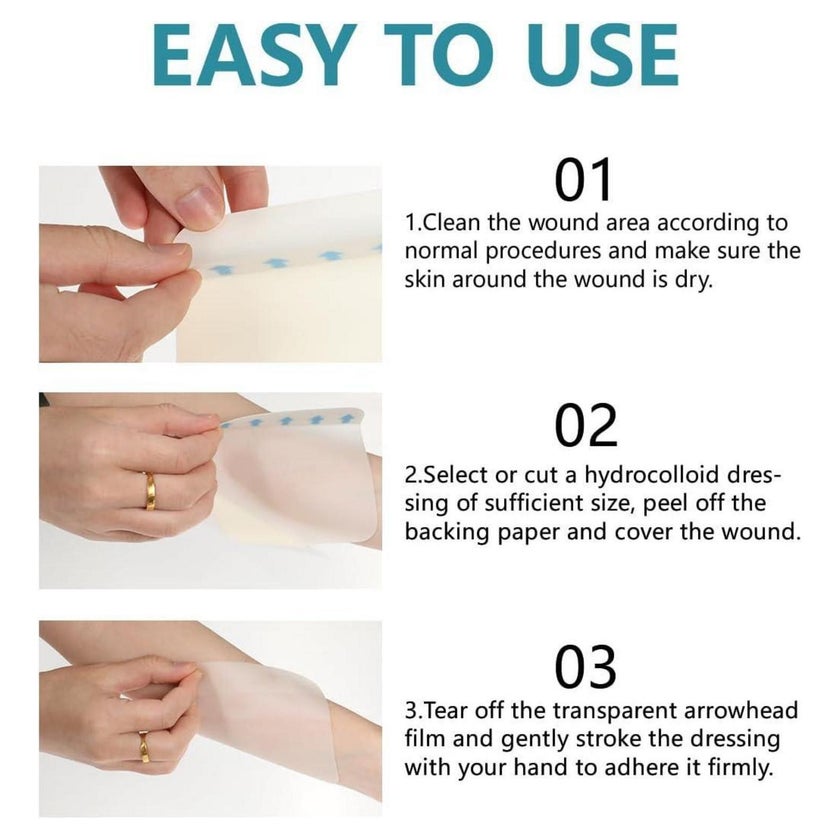 EASY TO USE

01

1.Clean the wound area according to normal procedures and make sure the skin around the wound is dry.

02

2.Select or cut a hydrocolloid dressing of sufficient size, peel off the backing paper and cover the wound.

03

3.Tear off the transparent arrowhead film and gently stroke the dressing with your hand to adhere it firmly.