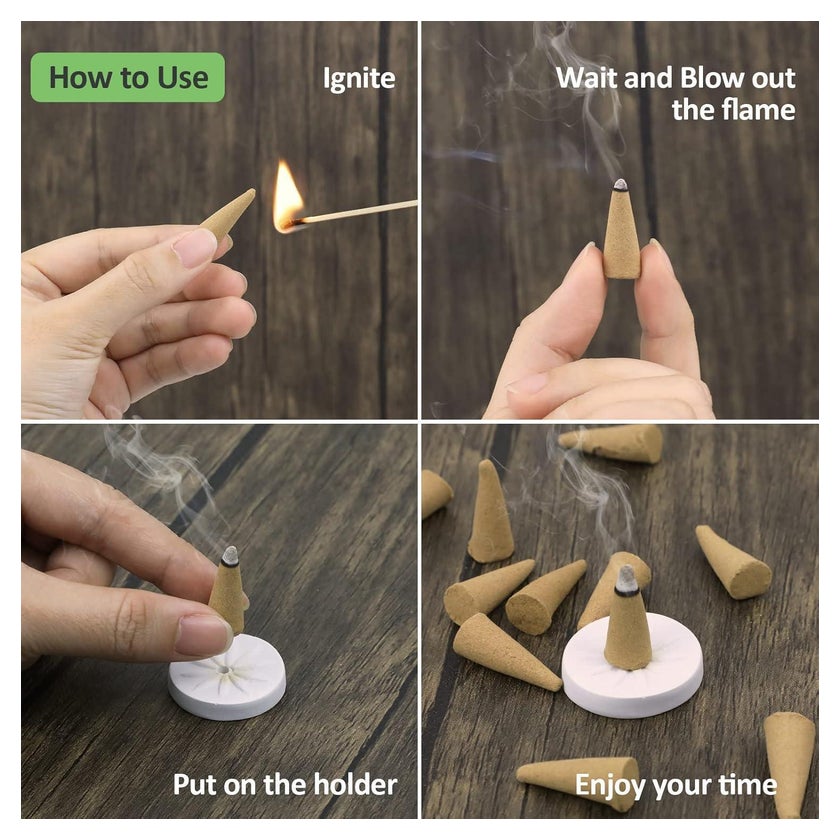 How to Use

Ignite

Wait and Blow out the flame

Put on the holder

Enjoy your time