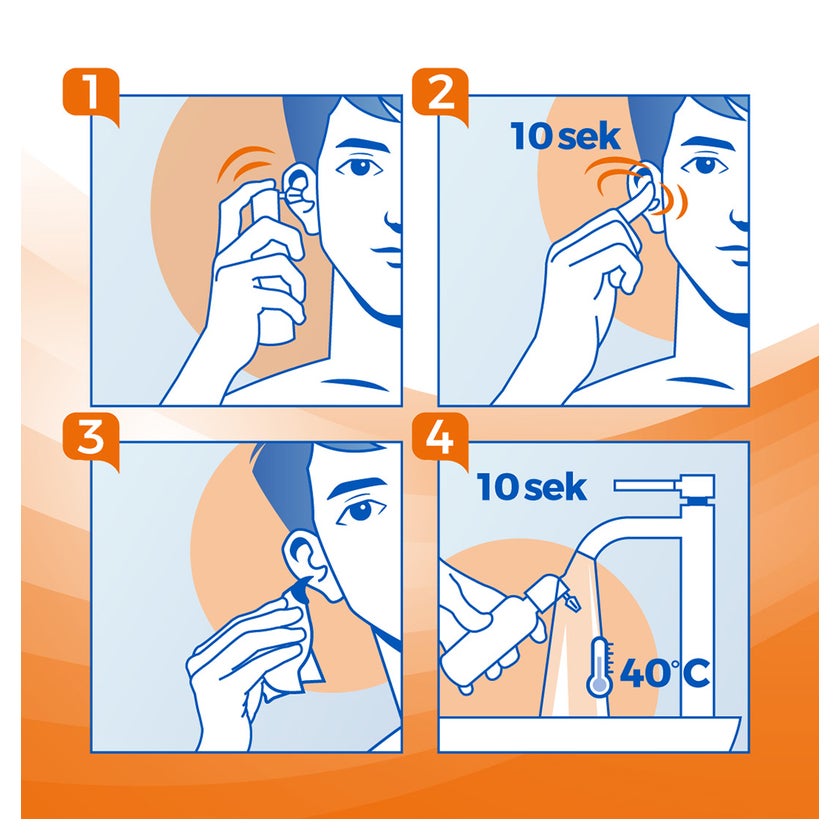 1

2

10 sek

3

4

10 sek

40°C