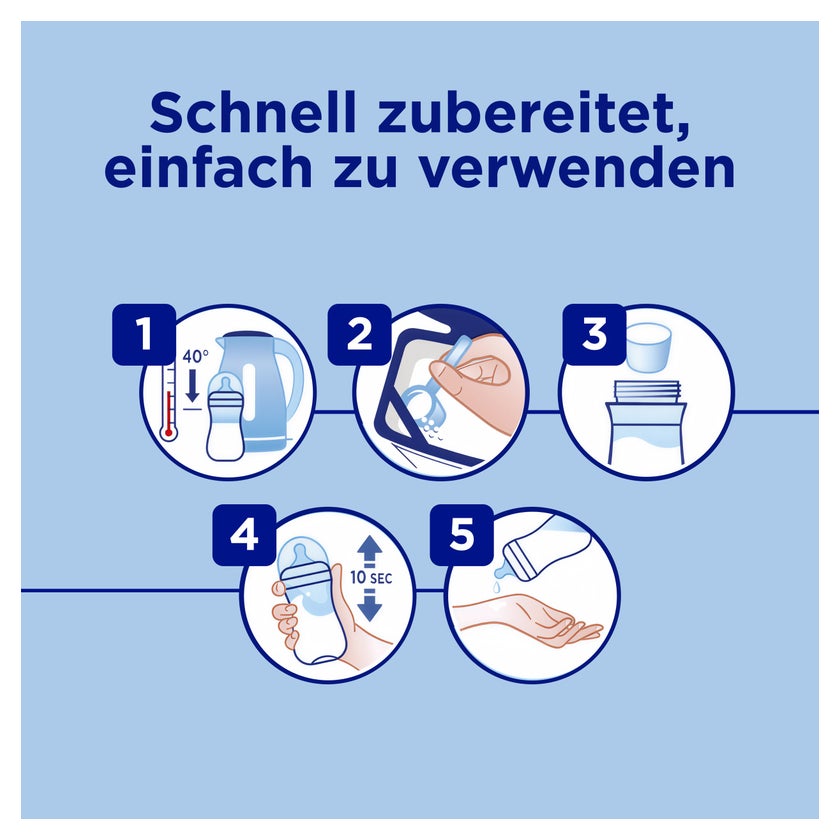 Schnell zubereitet, einfach zu verwenden

1
40°

2

3

4
10 SEC

5