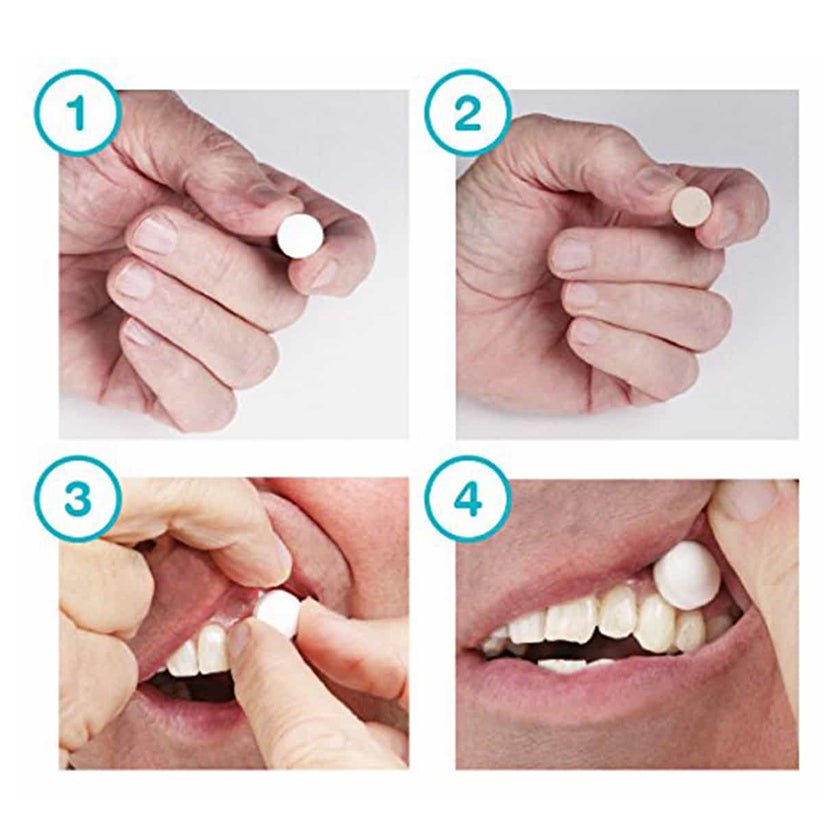 1

2

3

4