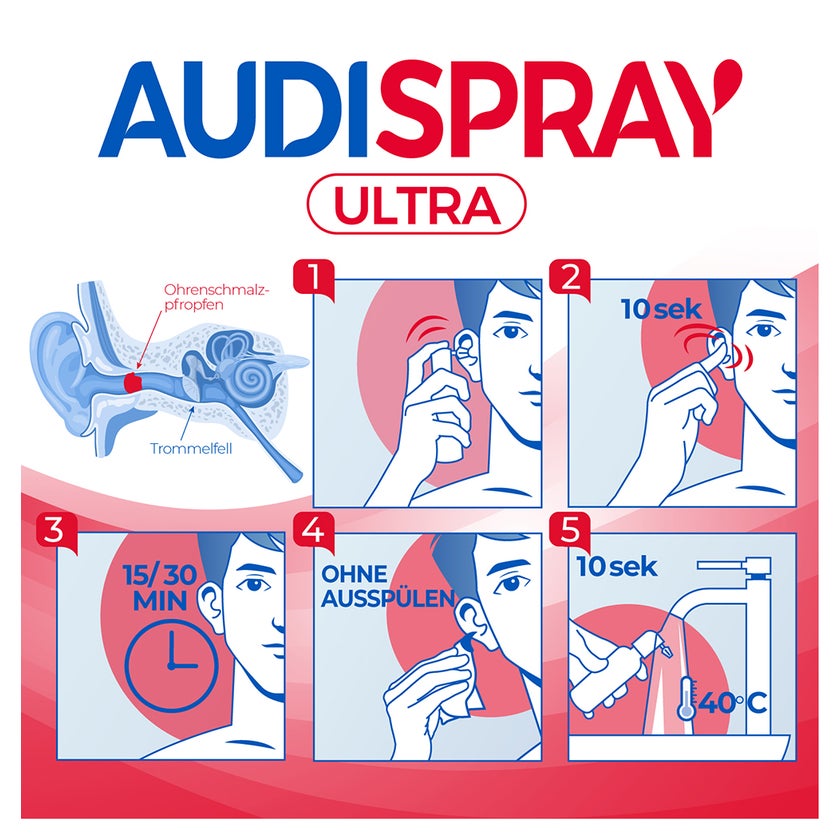 AUDISPRAY
ULTRA

Ohrenschmalzpfropfen
Trommelfell

1

2
10 sek

3
15/30 MIN

4
OHNE AUSSPÜLEN

5
10 sek
40°C