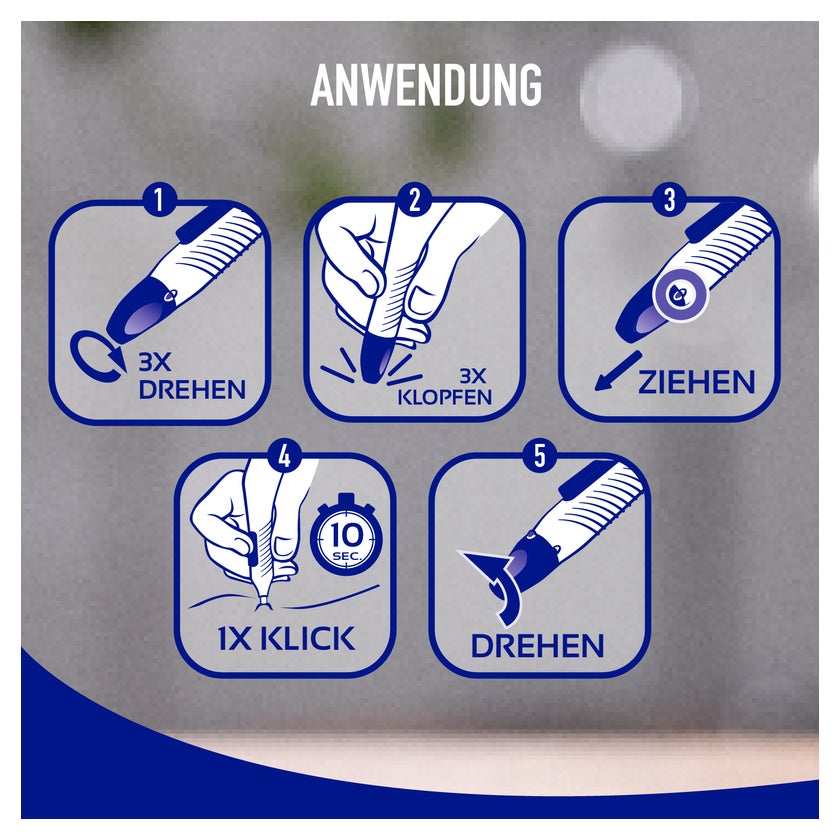 ANWENDUNG

1
3X DREHEN

2
3X KLOPFEN

3
ZIEHEN

4
10 SEC.
1X KLICK

5
DREHEN