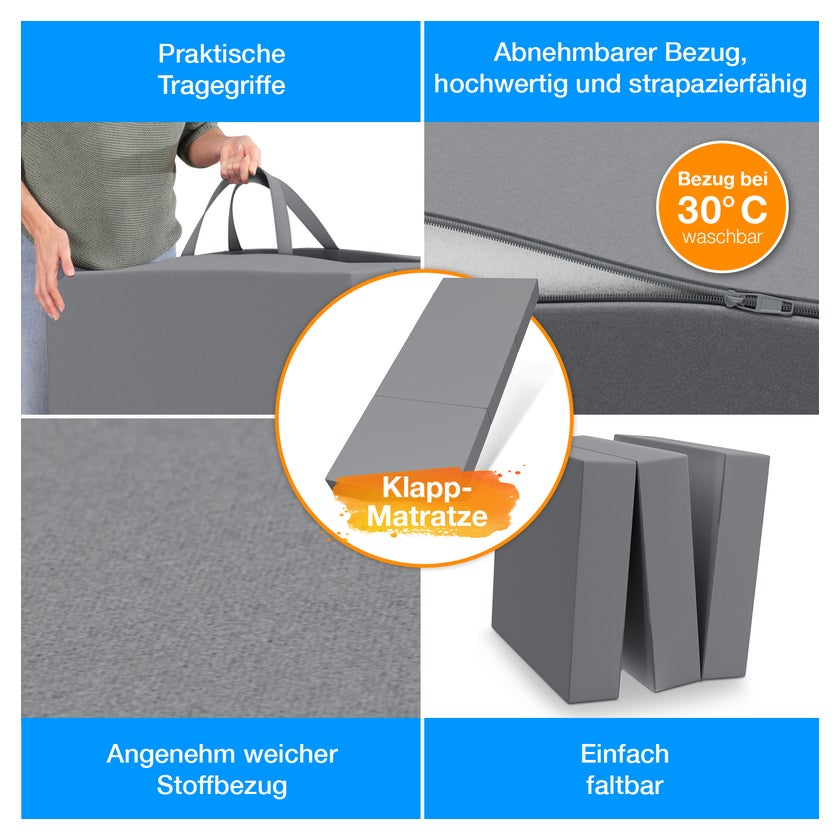 Praktische Tragegriffe

Abnehmbarer Bezug, hochwertig und strapazierfähig

Bezug bei 30° C waschbar

Klapp-Matratze

Angenehm weicher Stoffbezug

Einfach faltbar