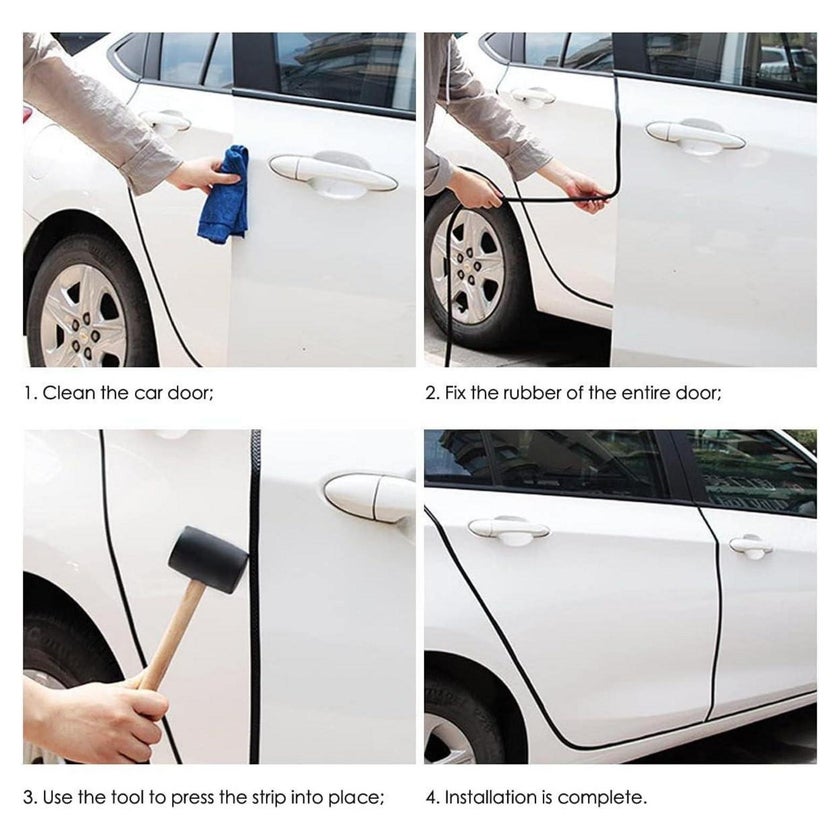 1. Clean the car door;

2. Fix the rubber of the entire door;

3. Use the tool to press the strip into place;

4. Installation is complete.