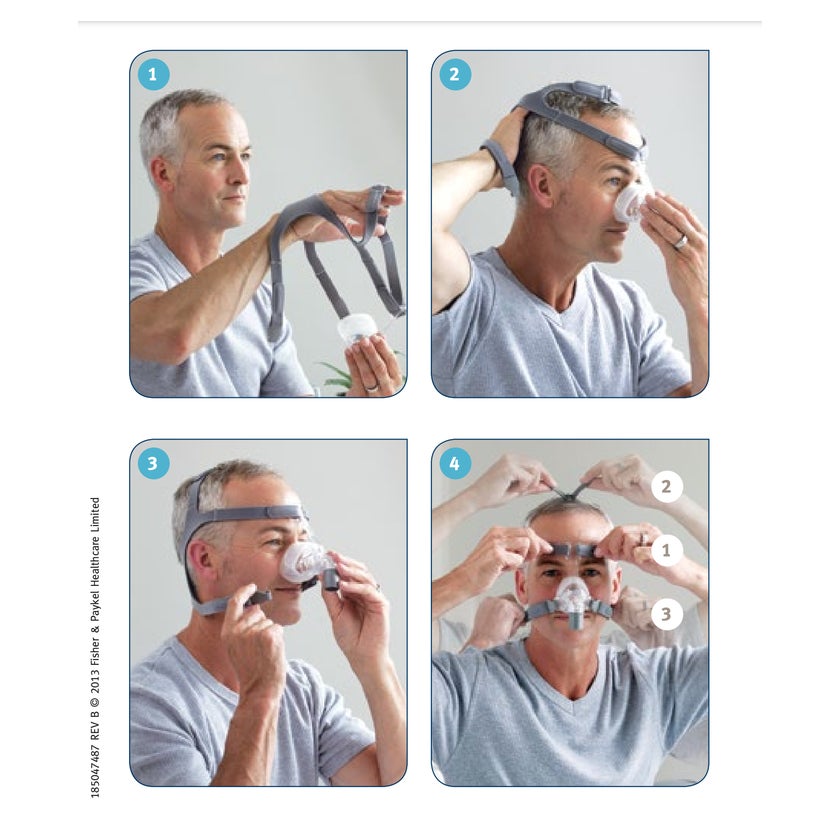 1

2

3

4

2

1

3

185047487 REV B © 2013 Fisher & Paykel Healthcare Limited