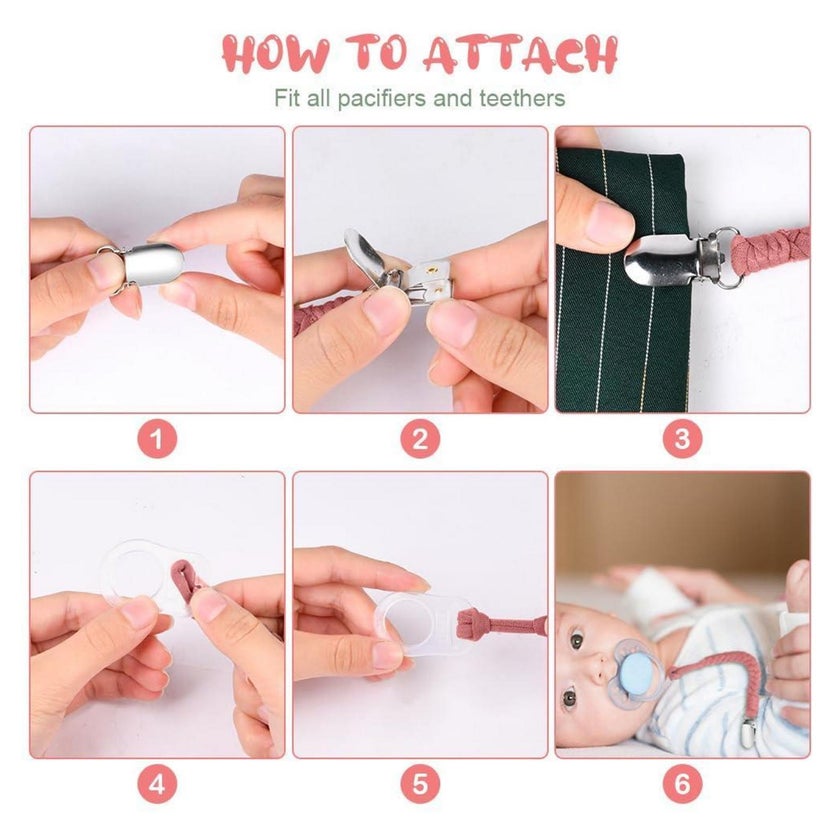 HOW TO ATTACH
Fit all pacifiers and teethers

1

2

3

4

5

6