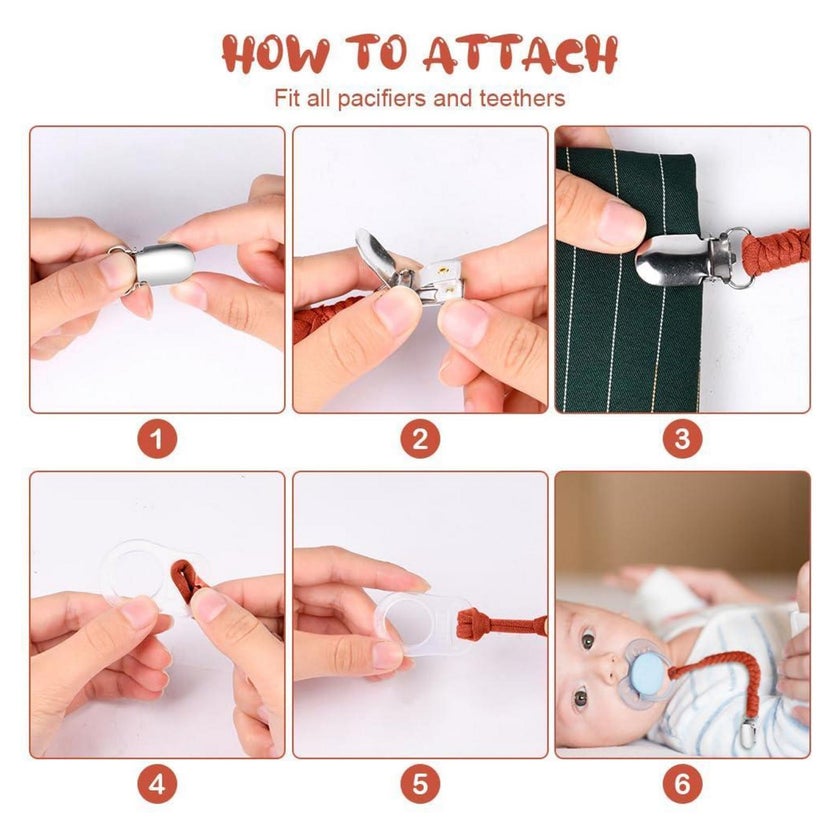 HOW TO ATTACH
Fit all pacifiers and teethers

1

2

3

4

5

6