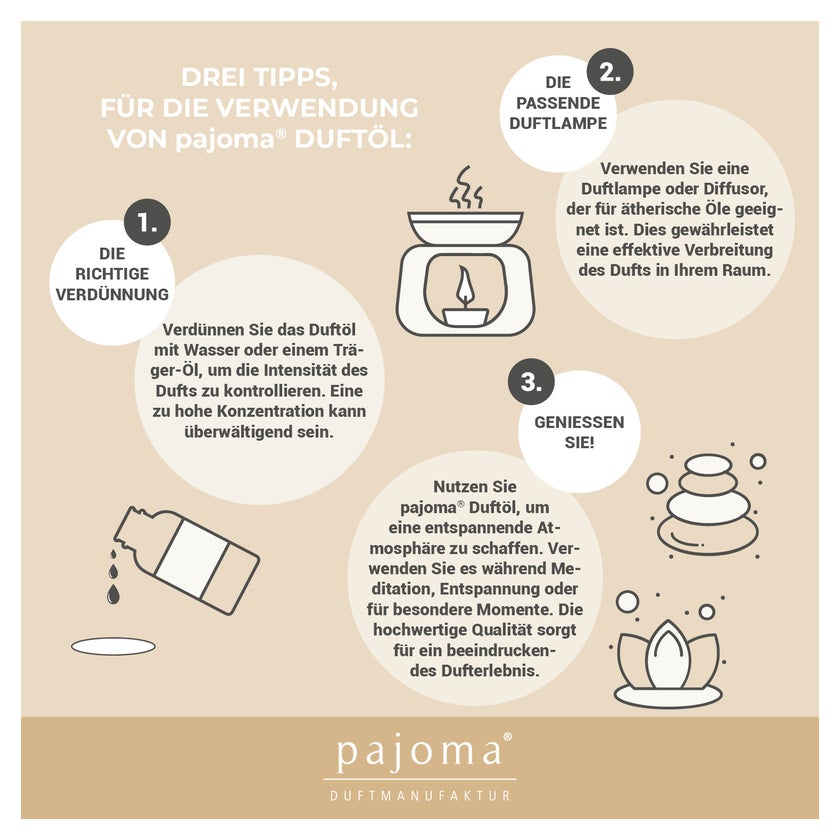 DREI TIPPS, FÜR DIE VERWENDUNG VON pajoma® DUFTÖL:

1.
DIE RICHTIGE VERDÜNNUNG

Verdünnen Sie das Duftöl mit Wasser oder einem Träger-Öl, um die Intensität des Dufts zu kontrollieren. Eine zu hohe Konzentration kann überwältigend sein.

2.
DIE PASSENDE DUFTLAMPE

Verwenden Sie eine Duftlampe oder Diffusor, der für ätherische Öle geeignet ist. Dies gewährleistet eine effektive Verbreitung des Dufts in Ihrem Raum.

3.
GENIESSEN SIE!

Nutzen Sie pajoma® Duftöl, um eine entspannende Atmosphäre zu schaffen. Verwenden Sie es während Meditation, Entspannung oder für besondere Momente. Die hochwertige Qualität sorgt für ein beeindruckendes Dufterlebnis.

pajoma®
DUFTMANUFAKTUR