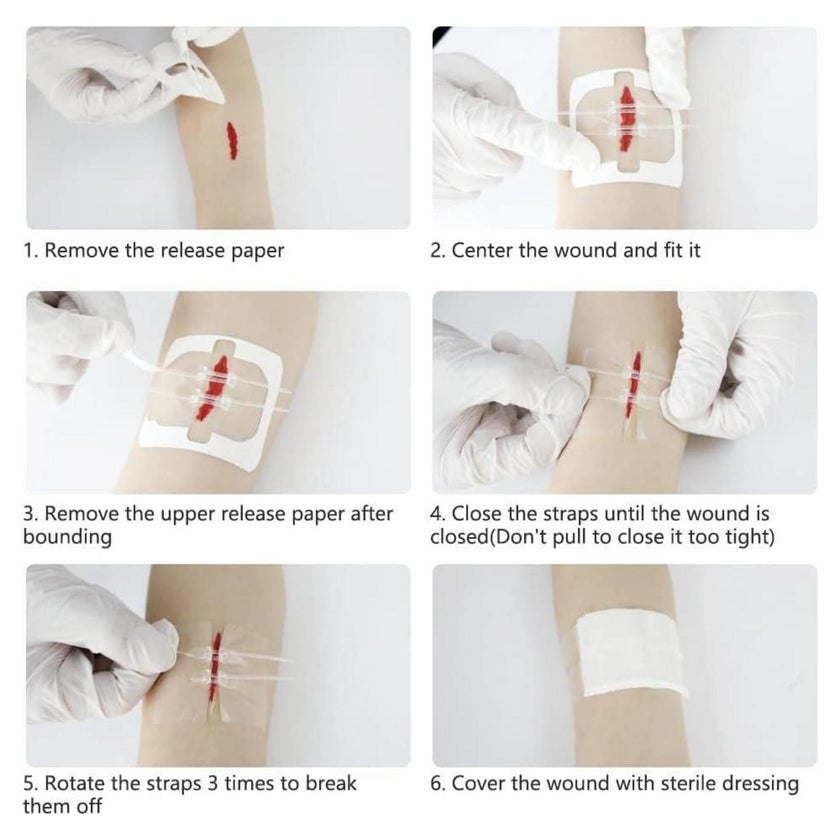 1. Remove the release paper

2. Center the wound and fit it

3. Remove the upper release paper after bounding

4. Close the straps until the wound is closed(Don't pull to close it too tight)

5. Rotate the straps 3 times to break them off

6. Cover the wound with sterile dressing