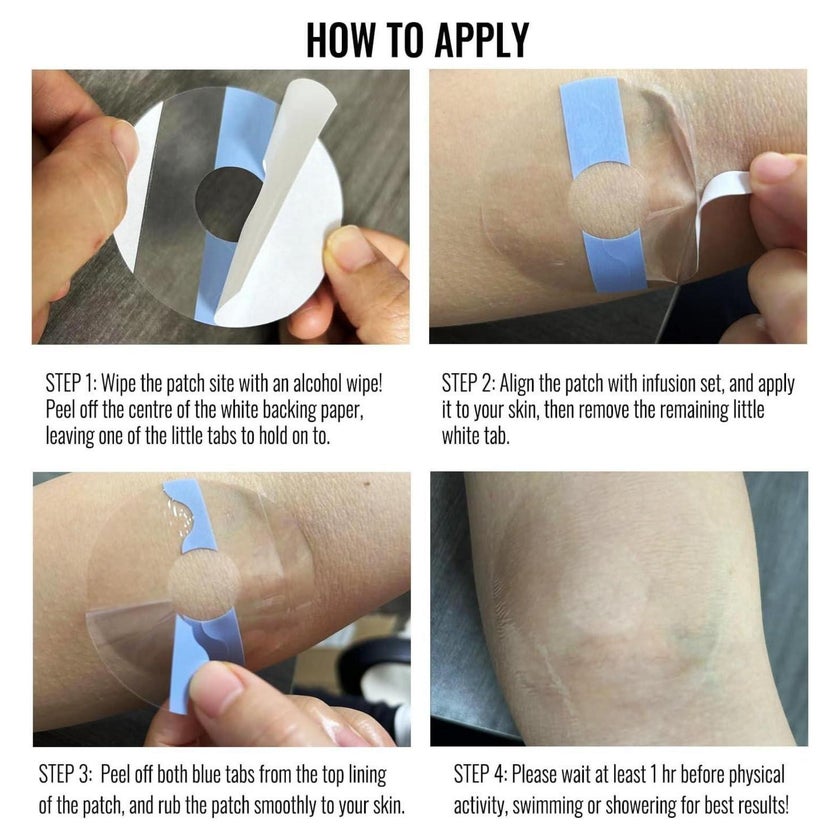 HOW TO APPLY

STEP 1: Wipe the patch site with an alcohol wipe! Peel off the centre of the white backing paper, leaving one of the little tabs to hold on to.

STEP 2: Align the patch with infusion set, and apply it to your skin, then remove the remaining little white tab.

STEP 3: Peel off both blue tabs from the top lining of the patch, and rub the patch smoothly to your skin.

STEP 4: Please wait at least 1 hr before physical activity, swimming or showering for best results!