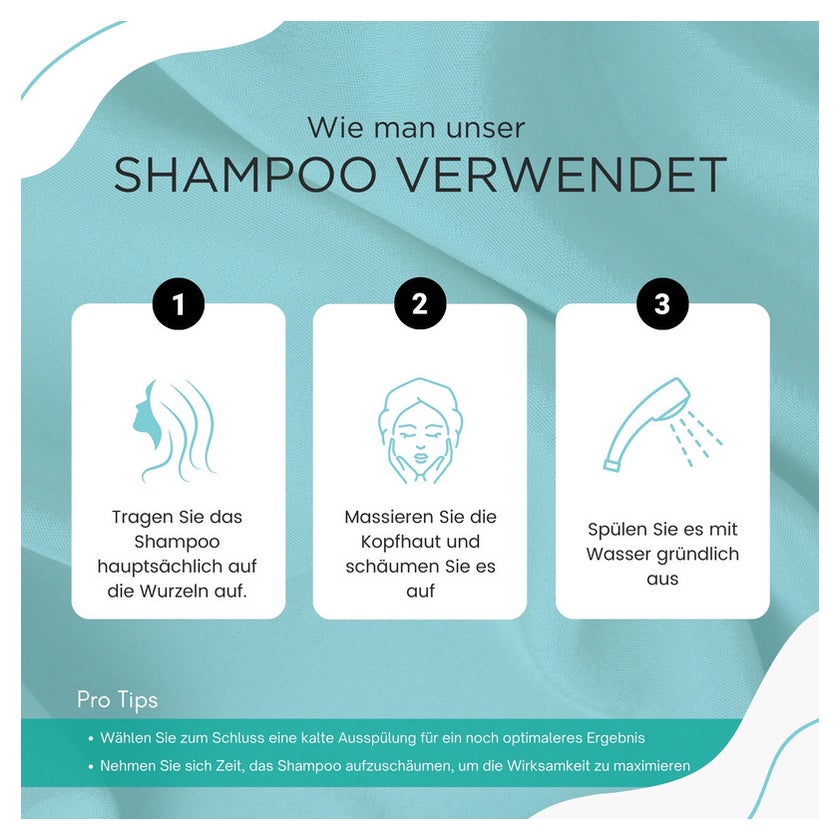 Wie man unser
SHAMPOO VERWENDET

1
Tragen Sie das Shampoo hauptsächlich auf die Wurzeln auf.

2
Massieren Sie die Kopfhaut und schäumen Sie es auf

3
Spülen Sie es mit Wasser gründlich aus

Pro Tips
• Wählen Sie zum Schluss eine kalte Ausspülung für ein noch optimaleres Ergebnis
• Nehmen Sie sich Zeit, das Shampoo aufzuschäumen, um die Wirksamkeit zu maximieren