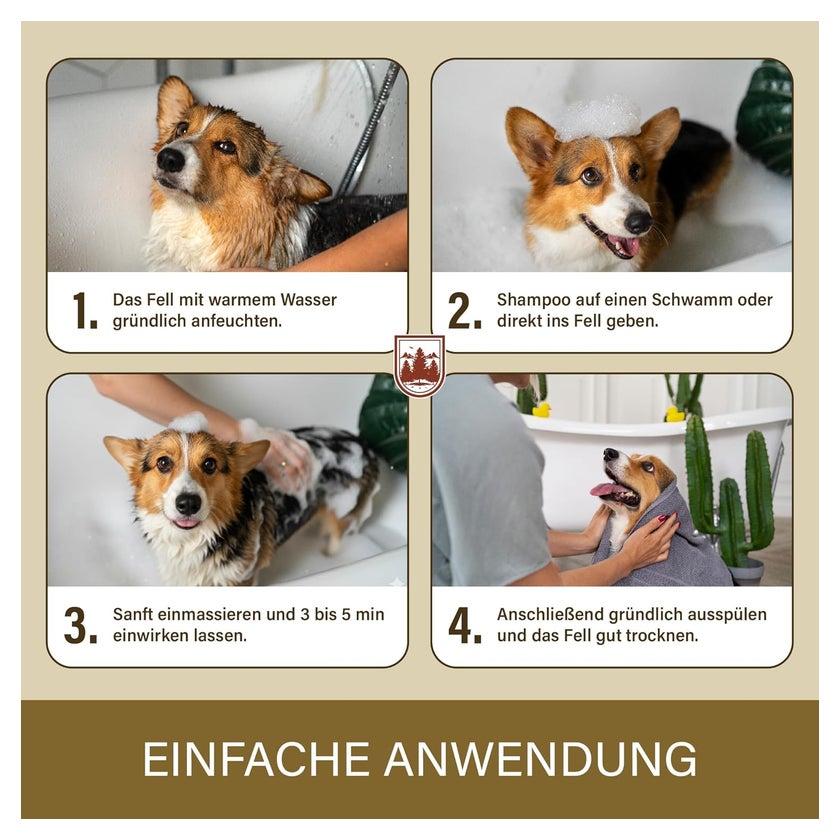 1. Das Fell mit warmem Wasser gründlich anfeuchten.

2. Shampoo auf einen Schwamm oder direkt ins Fell geben.

3. Sanft einmassieren und 3 bis 5 min einwirken lassen.

4. Anschließend gründlich ausspülen und das Fell gut trocknen.

EINFACHE ANWENDUNG