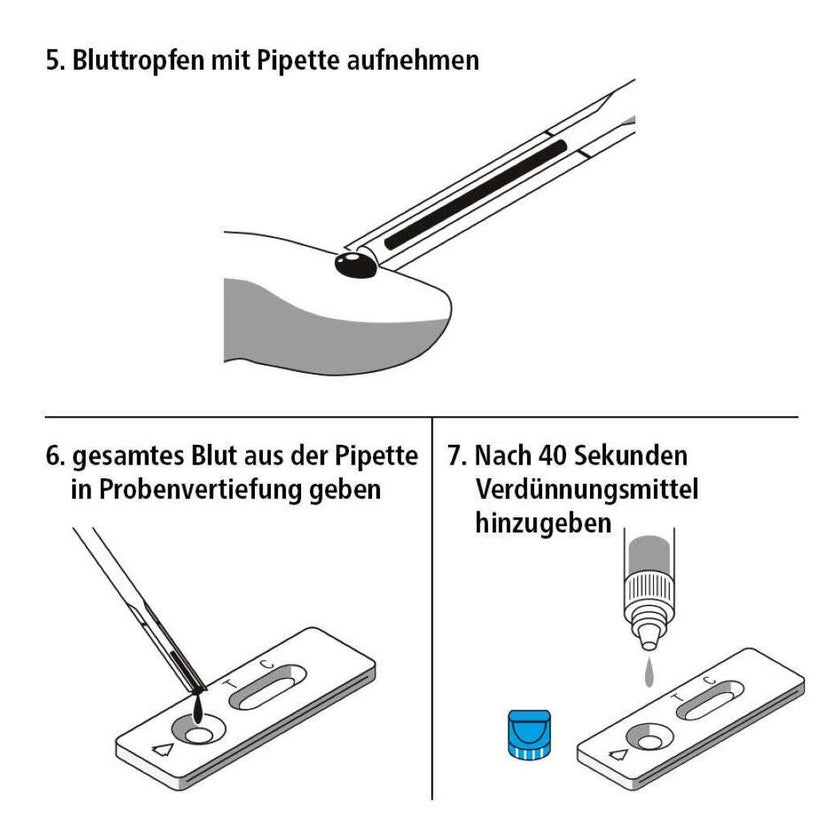 5. Bluttropfen mit Pipette aufnehmen

6. gesamtes Blut aus der Pipette in Probenvertiefung geben

T C

7. Nach 40 Sekunden Verdünnungsmittel hinzugeben

T C