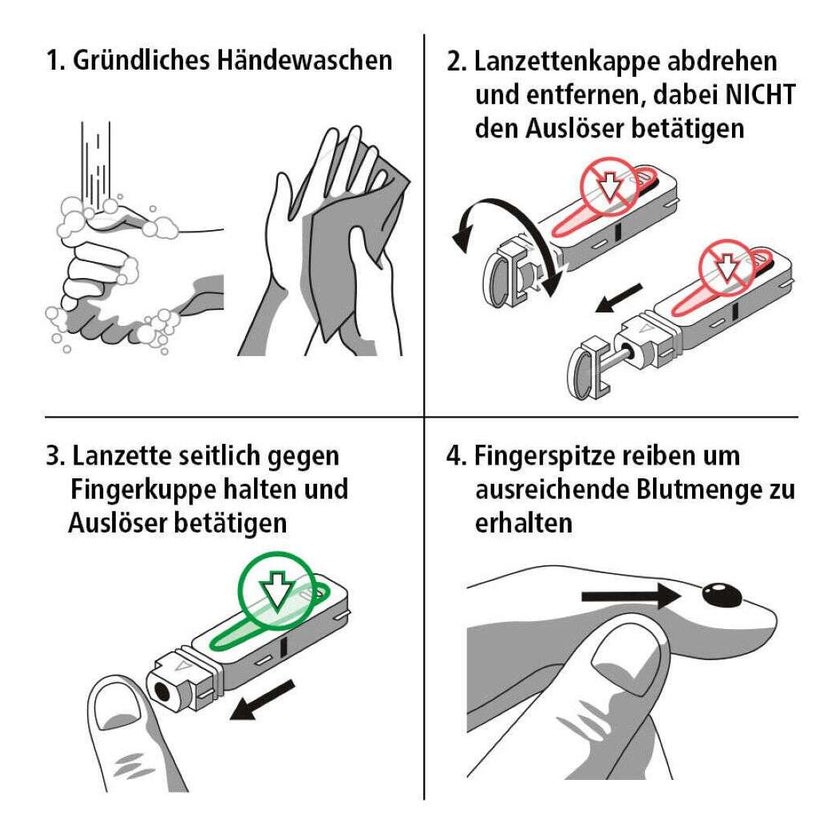 1. Gründliches Händewaschen

2. Lanzettenkappe abdrehen und entfernen, dabei NICHT den Auslöser betätigen

3. Lanzette seitlich gegen Fingerkuppe halten und Auslöser betätigen

4. Fingerspitze reiben um ausreichende Blutmenge zu erhalten