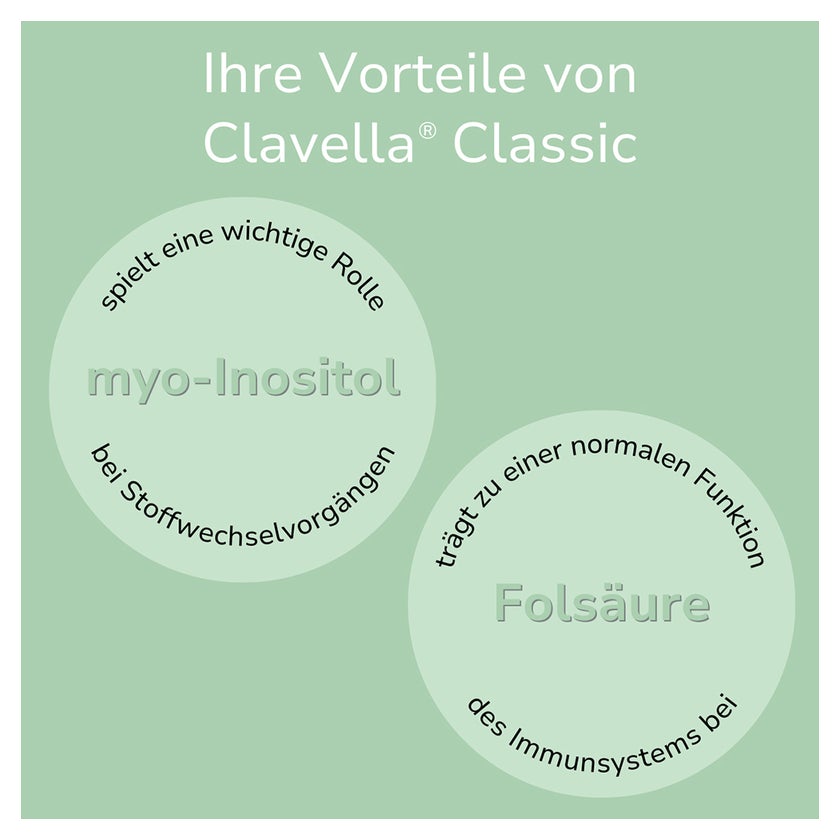 Ihre Vorteile von Clavella® Classic

spielt eine wichtige Rolle

myo-Inositol

bei Stoffwechselvorgängen

trägt zu einer normalen Funktion

Folsäure

des Immunsystems bei