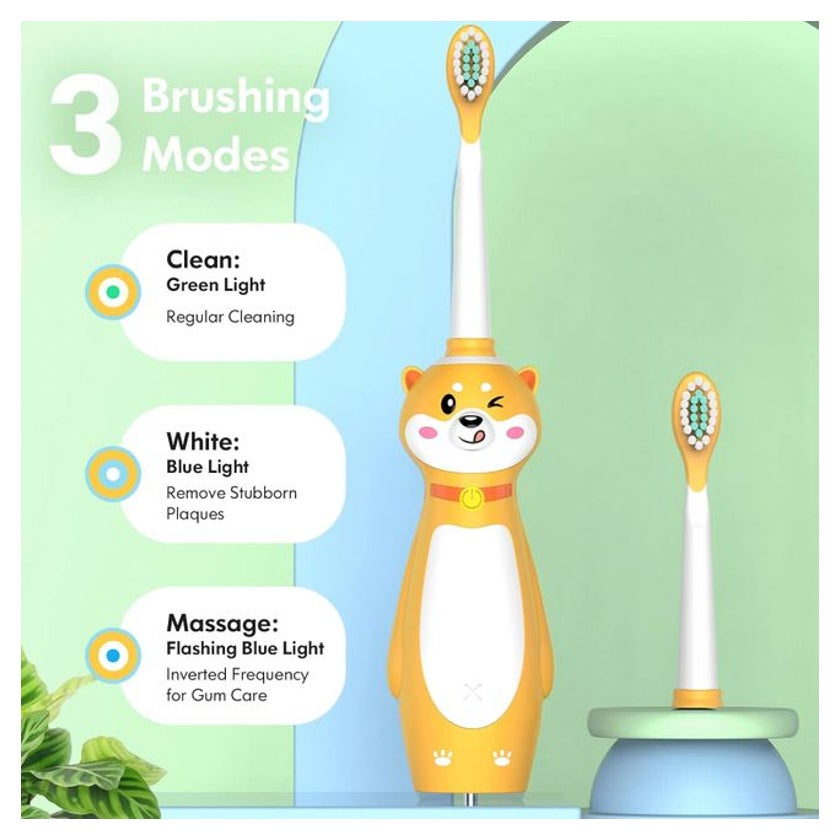 3 Brushing Modes

Clean:
Green Light
Regular Cleaning

White:
Blue Light
Remove Stubborn Plaques

Massage:
Flashing Blue Light
Inverted Frequency for Gum Care