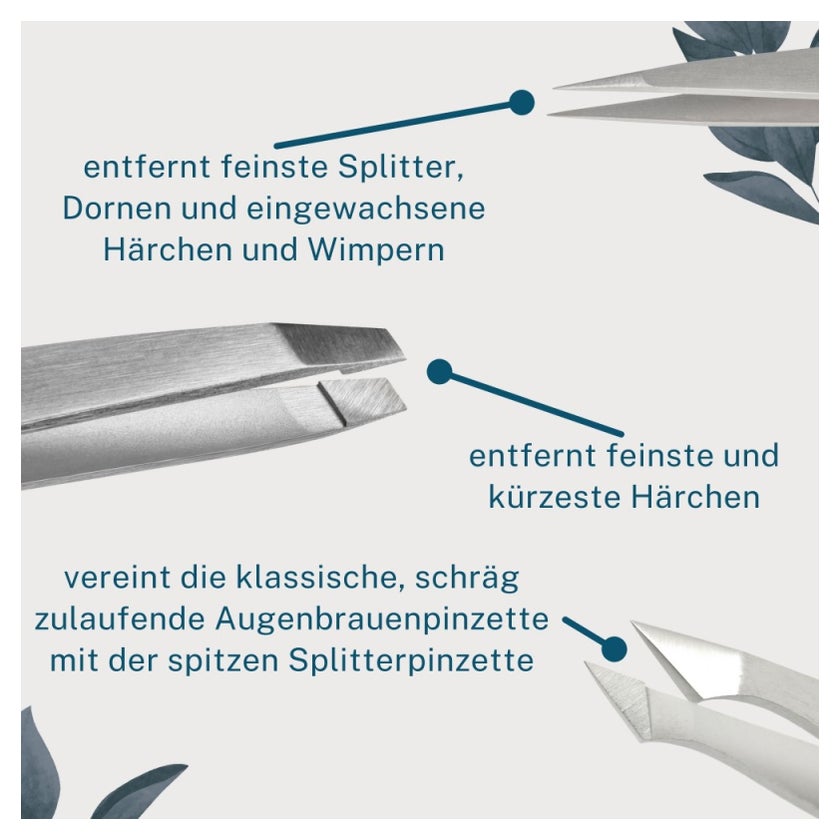 entfernt feinste Splitter, Dornen und eingewachsene Härchen und Wimpern

entfernt feinste und kürzeste Härchen

vereint die klassische, schräg zulaufende Augenbrauenpinzette mit der spitzen Splitterpinzette