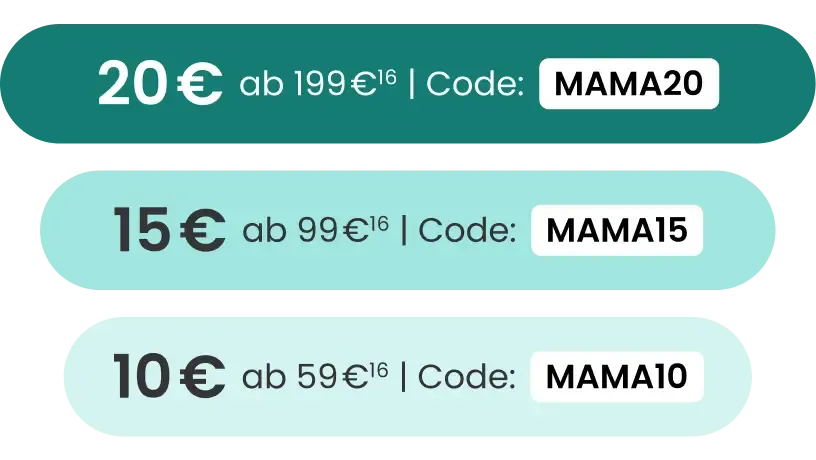 20 € ab 199 €$^{16}$ | Code: MAMA20

15 € ab 99 €$^{16}$ | Code: MAMA15

10 € ab 59 €$^{16}$ | Code: MAMA10