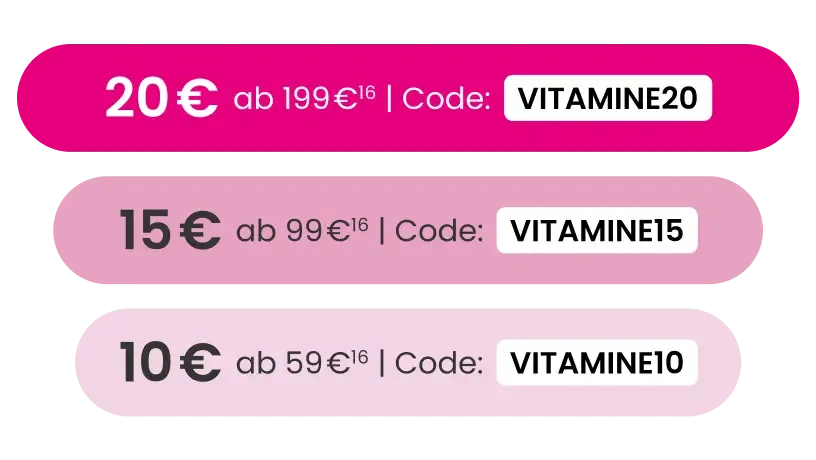 20 € ab 199 €$^{16}$ | Code: VITAMINE20

15 € ab 99 €$^{16}$ | Code: VITAMINE15

10 € ab 59 €$^{16}$ | Code: VITAMINE10